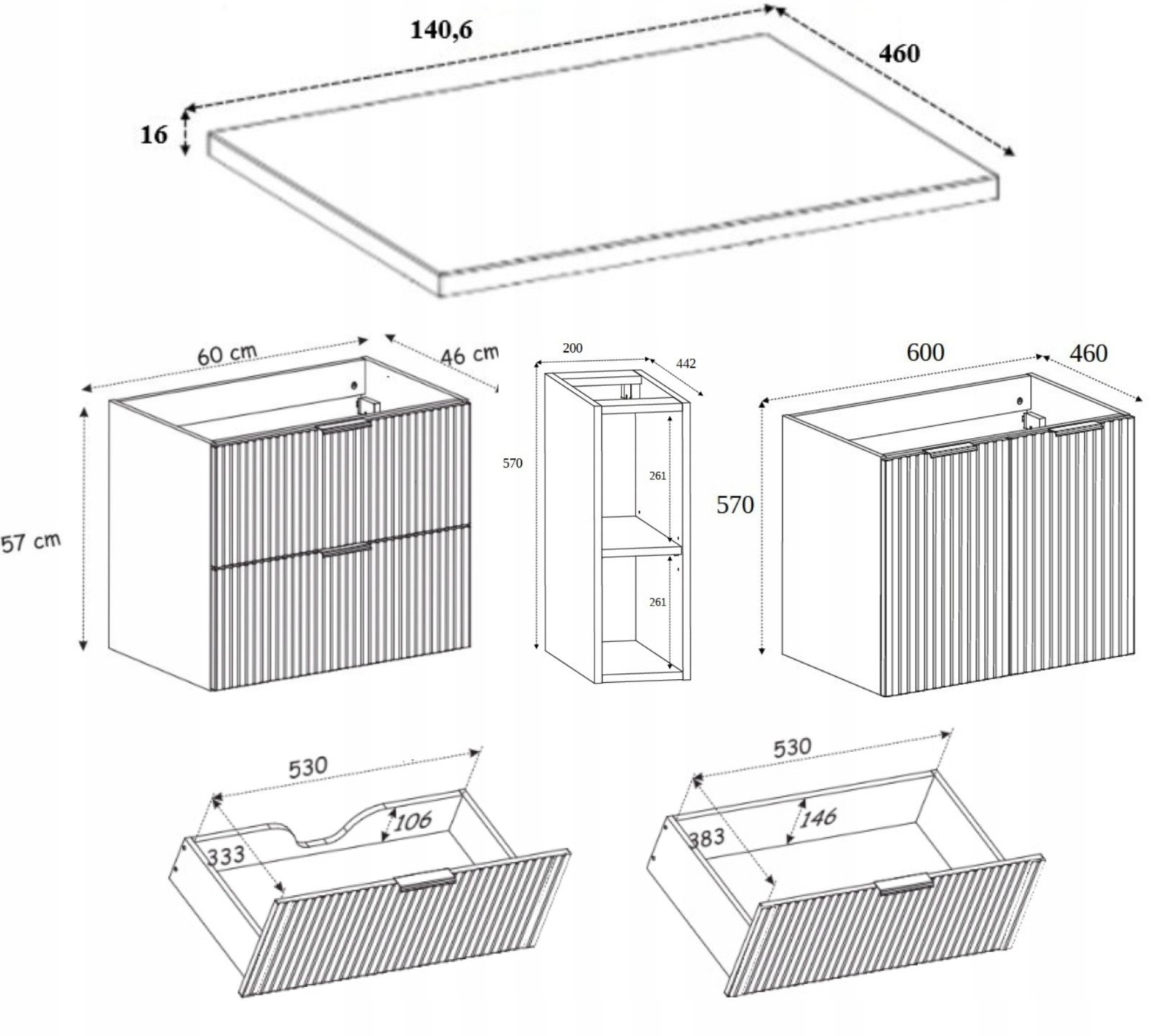 140,6
460
16

60 cm
46 cm
57 cm

200
442
570
261
261

600
460
570

530
106
333

530
146
383