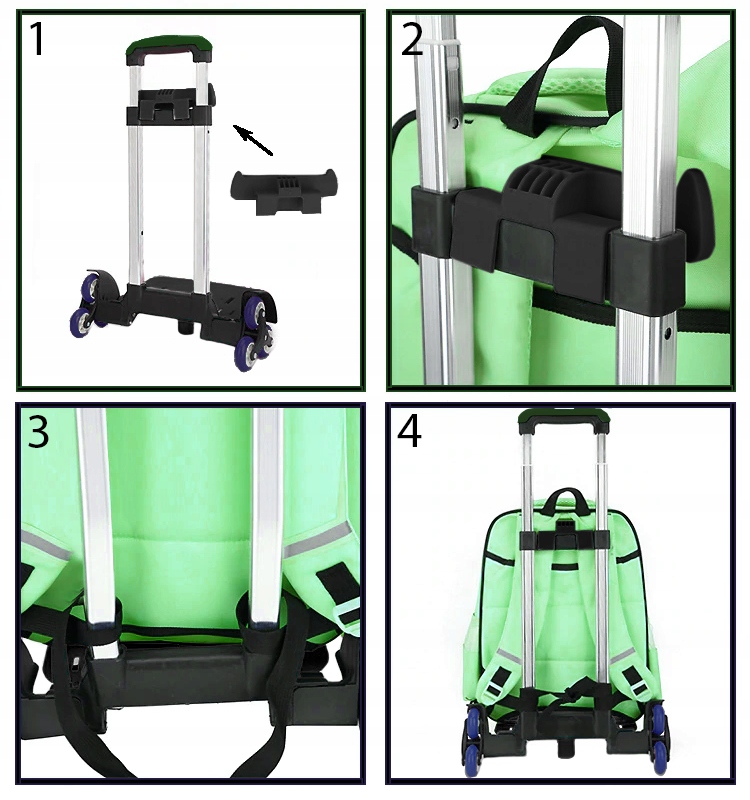 1

2

3

4