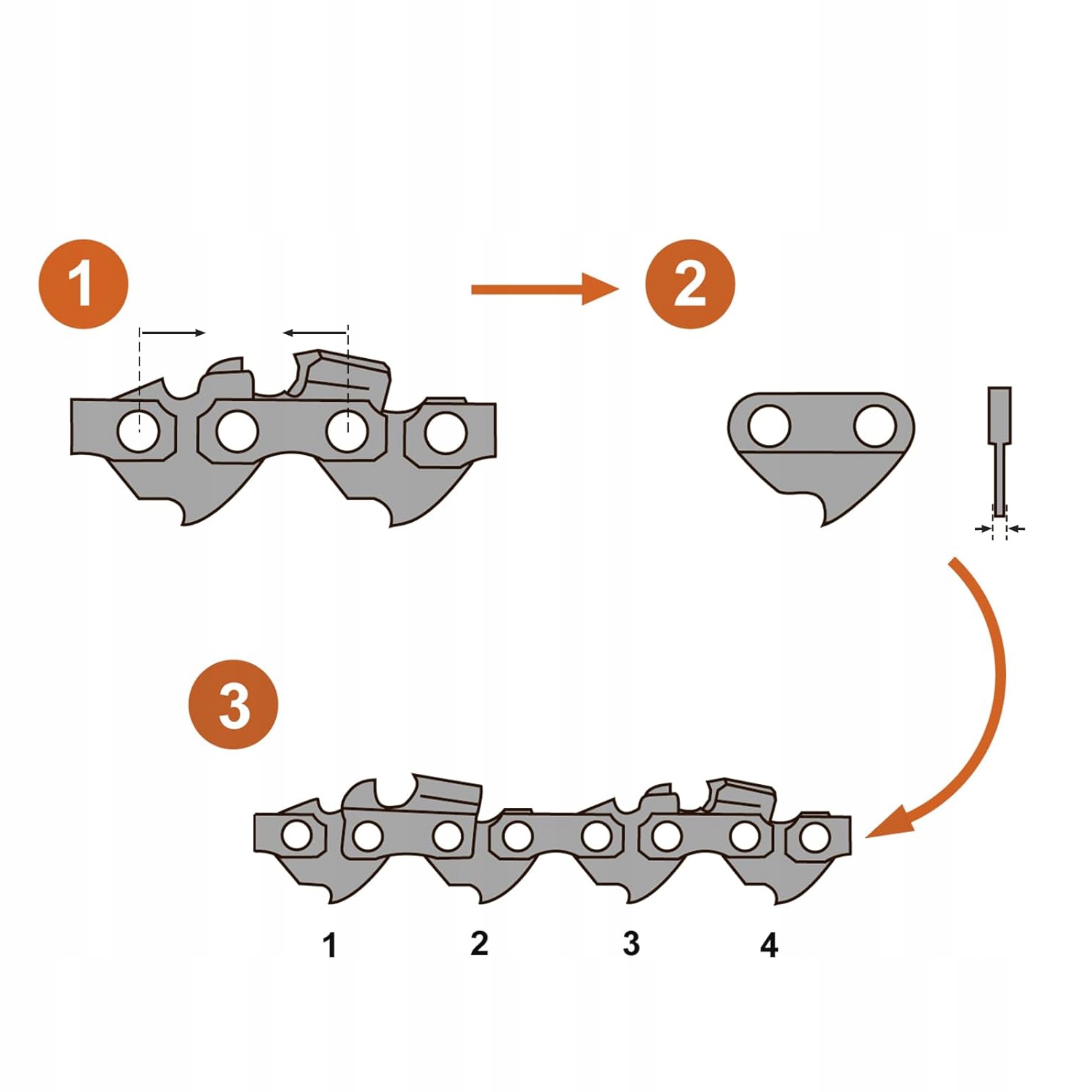 1

2

3

1 2 3 4