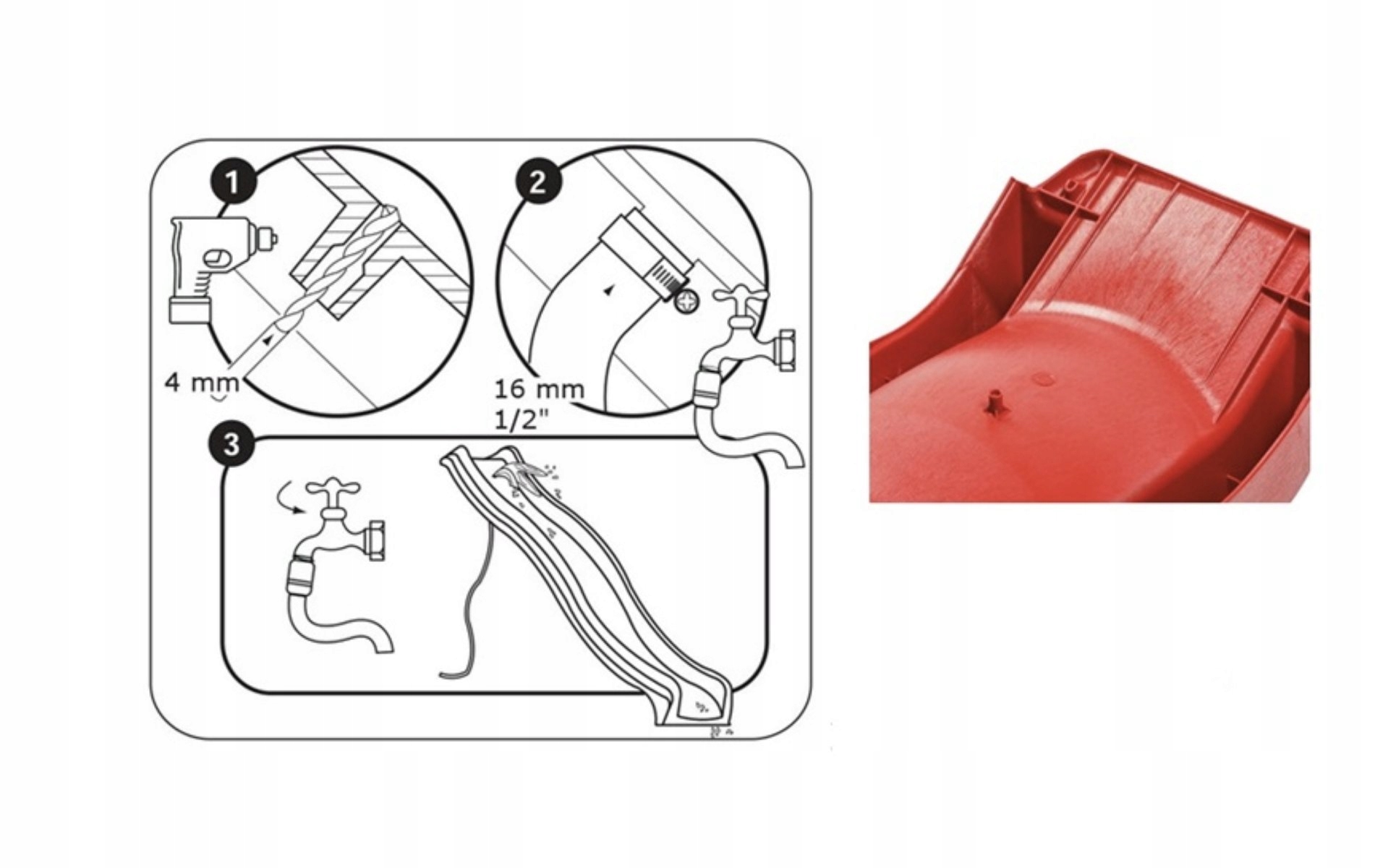 1

4 mm

2

16 mm
1/2"

3