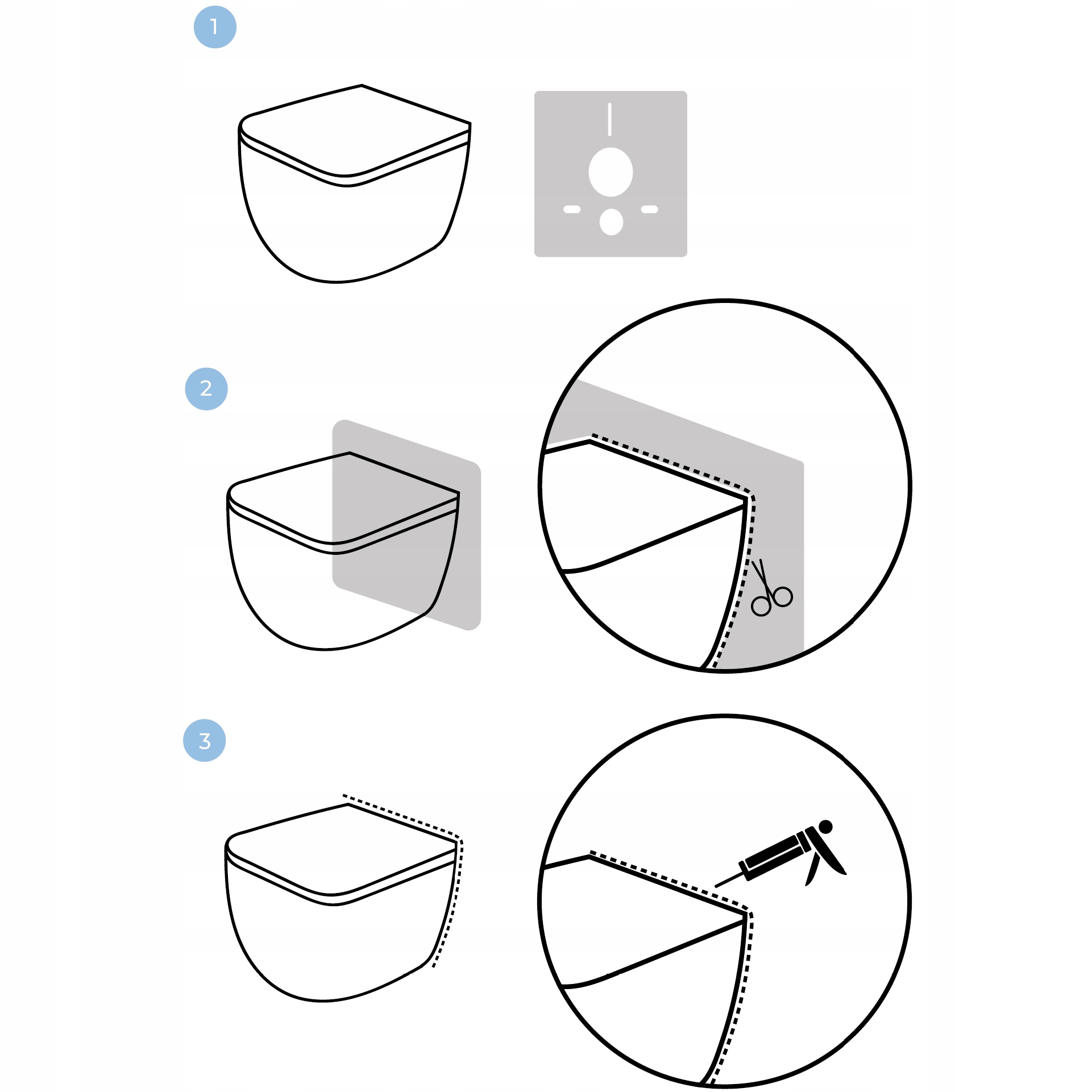 1

2

3