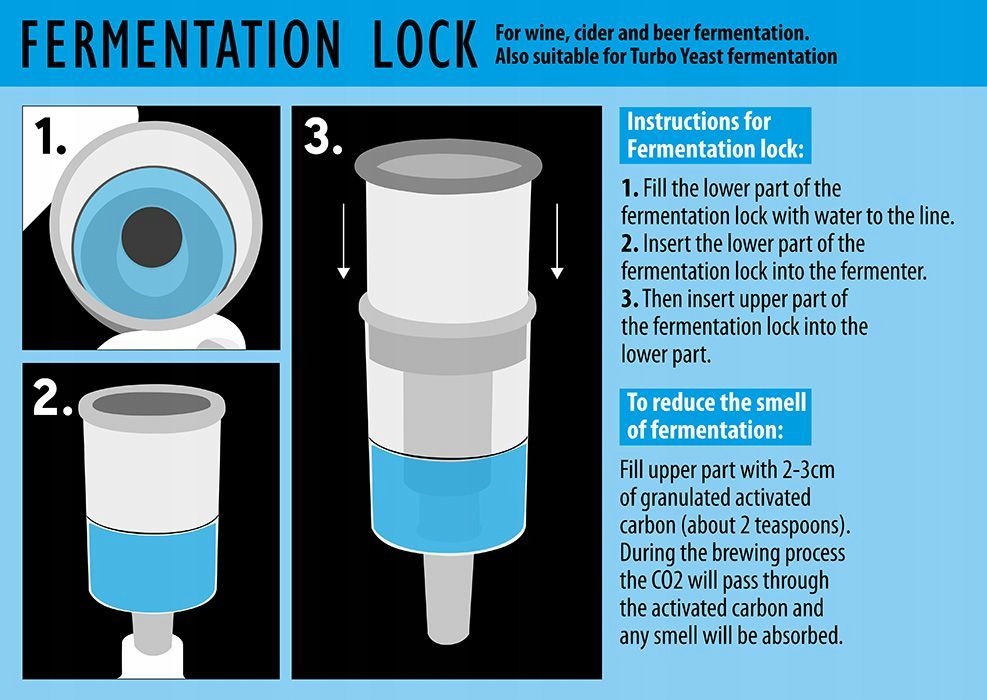 FERMENTATION LOCK

For wine, cider and beer fermentation.
Also suitable for Turbo Yeast fermentation

1.

2.

3.

Instructions for Fermentation lock:

1. Fill the lower part of the fermentation lock with water to the line.
2. Insert the lower part of the fermentation lock into the fermenter.
3. Then insert upper part of the fermentation lock into the lower part.

To reduce the smell of fermentation:

Fill upper part with 2-3cm of granulated activated carbon (about 2 teaspoons). During the brewing process the CO2 will pass through the activated carbon and any smell will be absorbed.