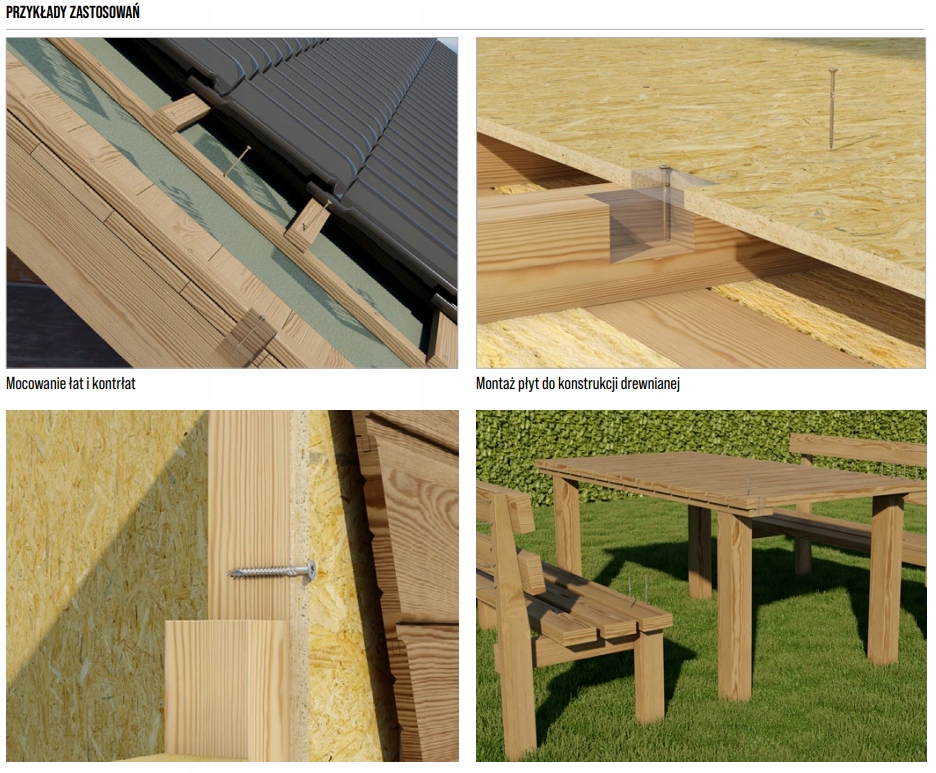 PRZYKŁADY ZASTOSOWAŃ

Mocowanie łat i kontrłat

Montaż płyt do konstrukcji drewnianej