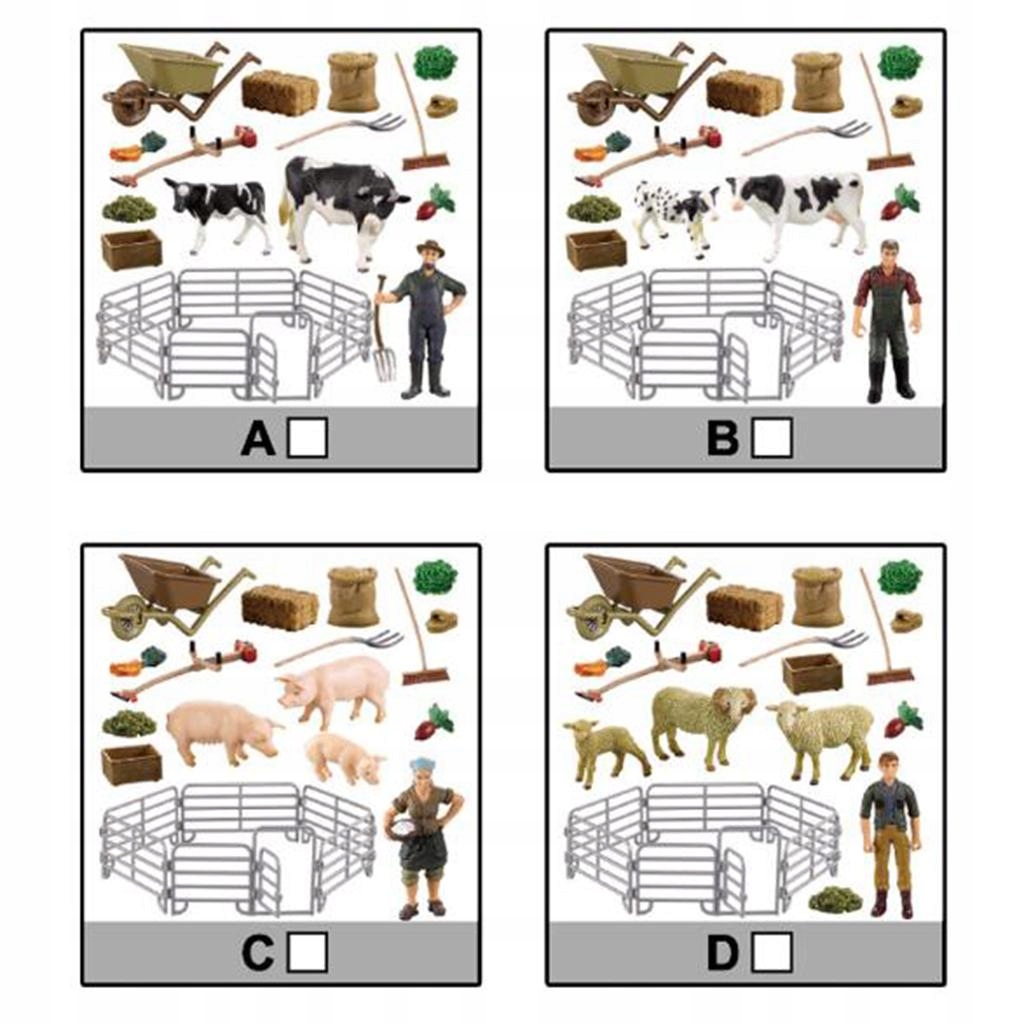 A

B

C

D