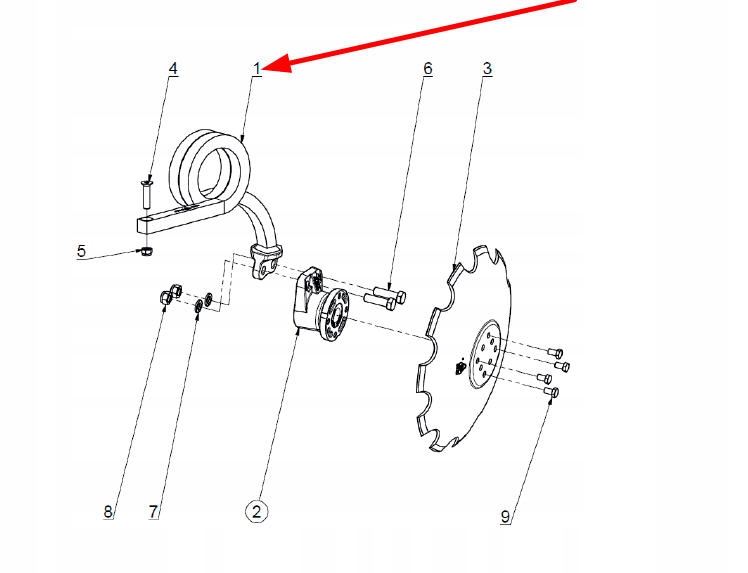 4
1
6
3
5
8
7
2
9