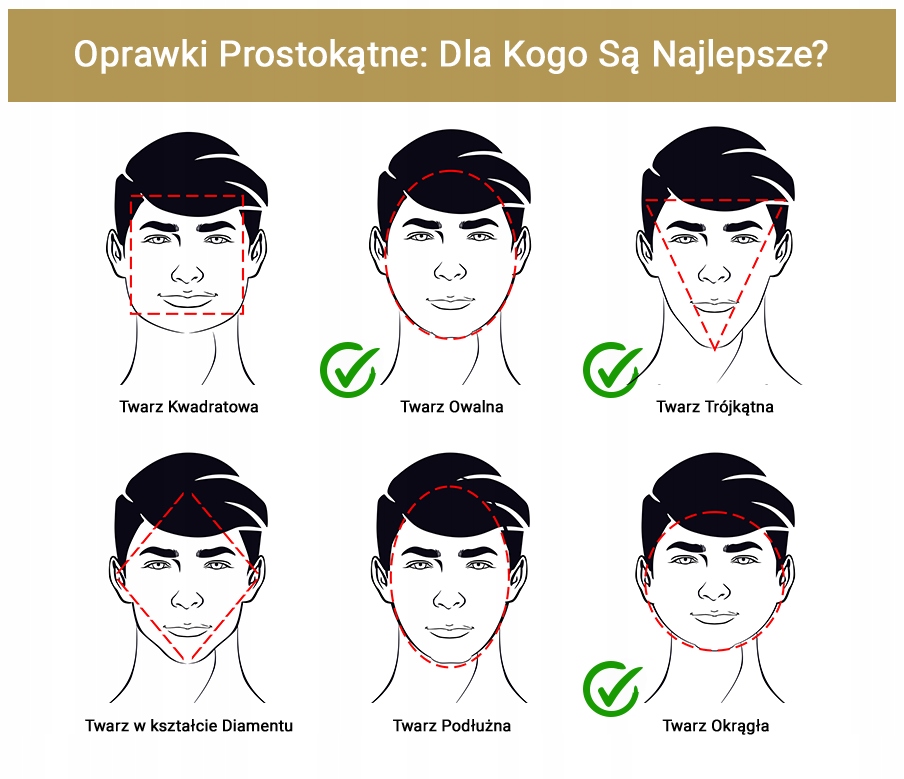 Oprawki Prostokątne: Dla Kogo Są Najlepsze?

Twarz Kwadratowa

Twarz Owalna

Twarz Trójkątna

Twarz w kształcie Diamentu

Twarz Podłużna

Twarz Okrągła