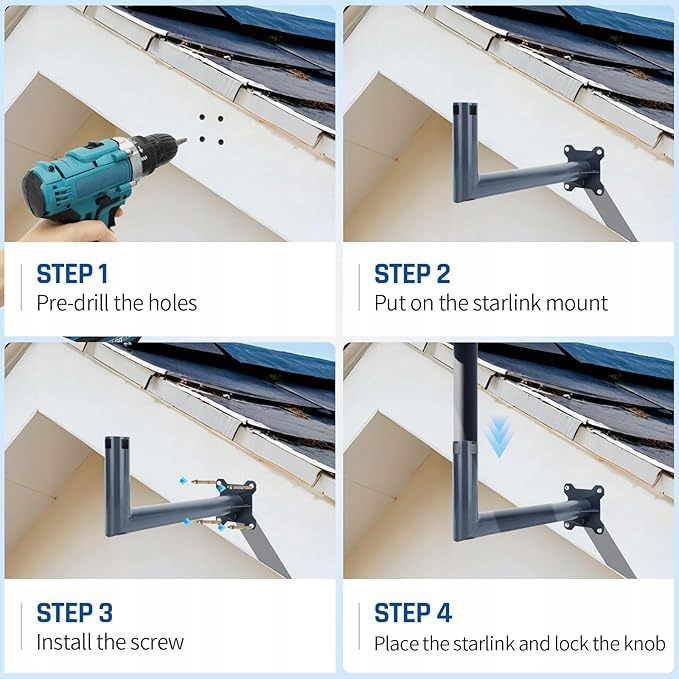 STEP 1
Pre-drill the holes

STEP 2
Put on the starlink mount

STEP 3
Install the screw

STEP 4
Place the starlink and lock the knob