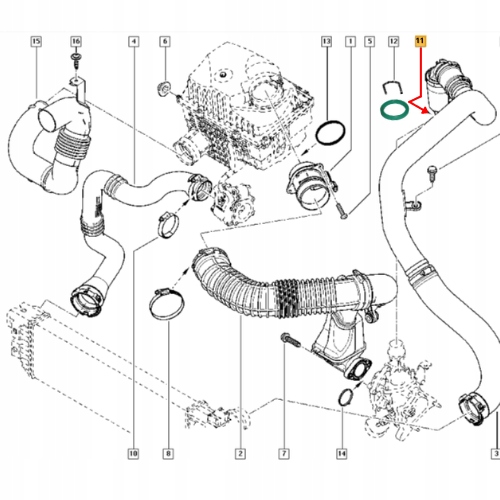 15
16
4
6
13
1
5
12
11
10
8
2
7
14
3