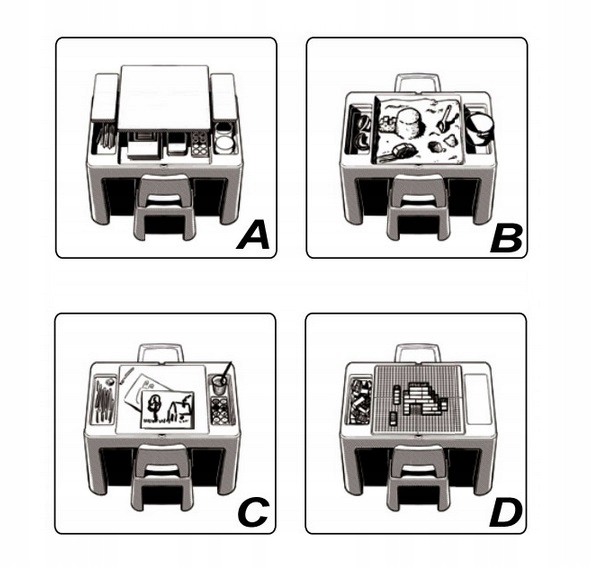 A

B

C

D