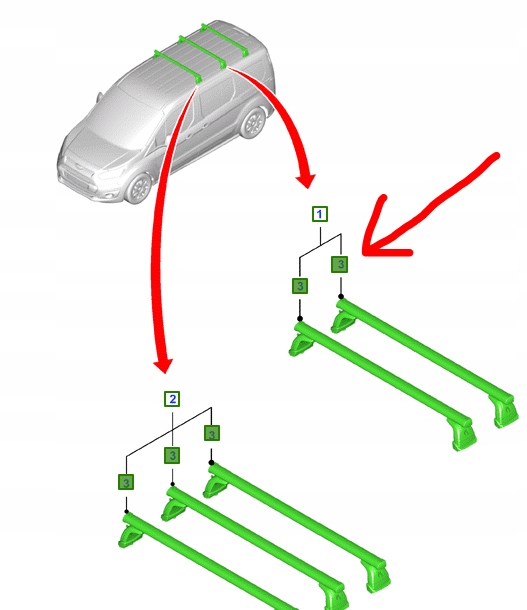 1
3
3
2
3
3
3