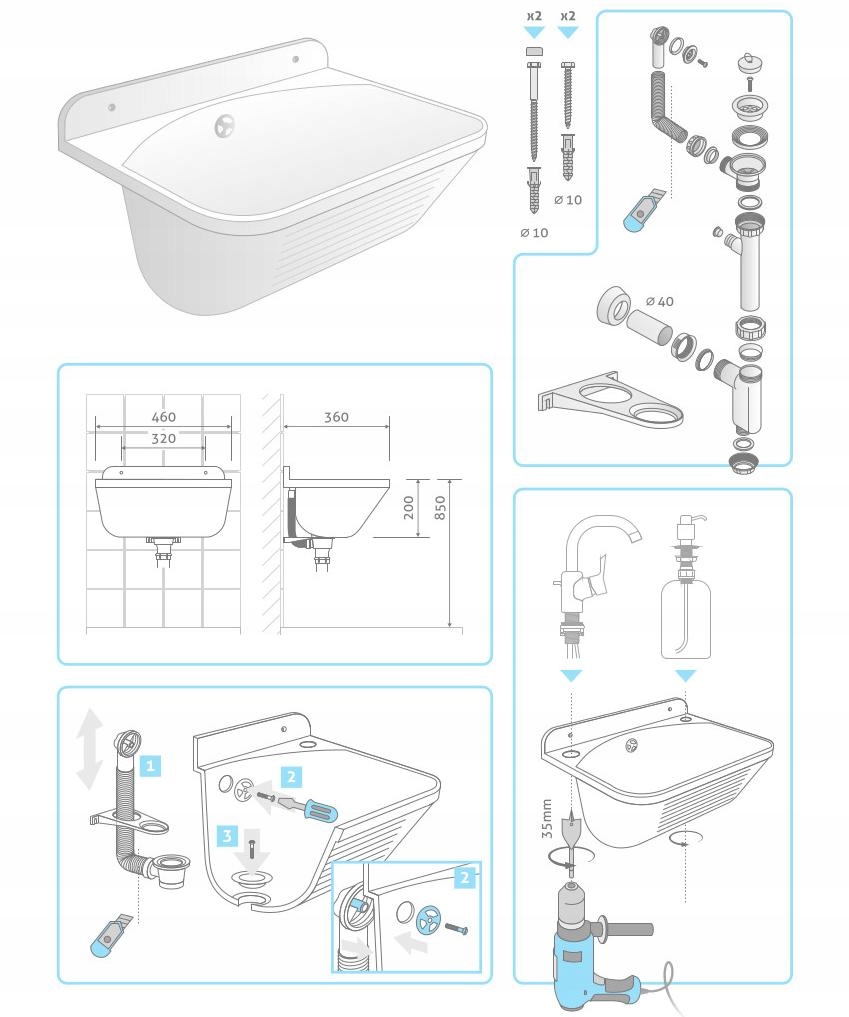 x2
x2
ø 10
ø 10
ø 40
460
320
360
200
850
1
2
3
2
35mm