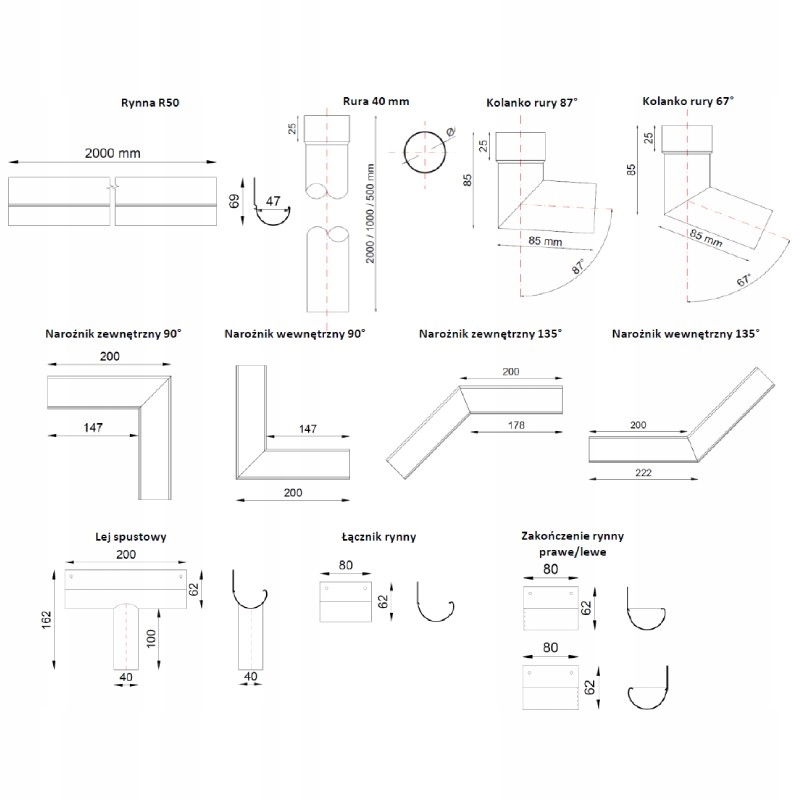 Rynna R50

2000 mm

69

47

Rura 40 mm

25

2000 / 1000 / 500 mm

Ø

Kolanko rury 87°

25

85

85 mm

87°

Kolanko rury 67°

25

85

85 mm

67°

Narożnik zewnętrzny 90°

200

147

Narożnik wewnętrzny 90°

147

200

Narożnik zewnętrzny 135°

200

178

Narożnik wewnętrzny 135°

200

222

Lej spustowy

200

62

162

100

40

40

Łącznik rynny

80

62

Zakończenie rynny prawe/lewe

80

62

80

62