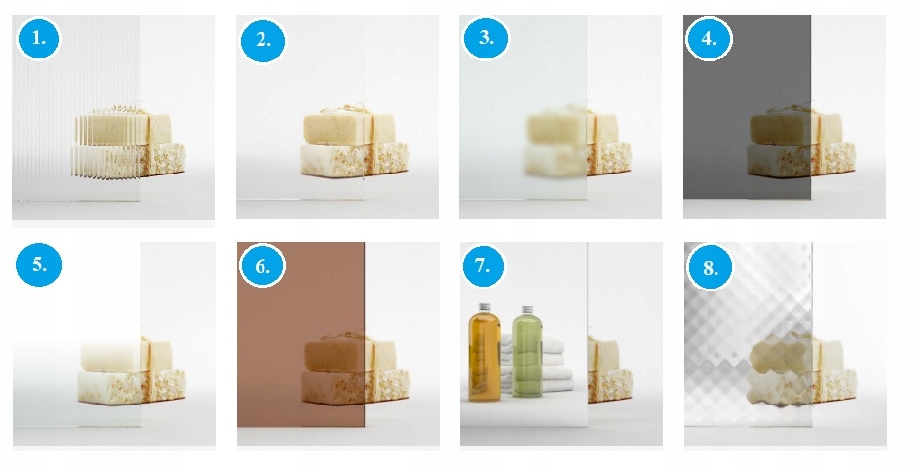 1.

2.

3.

4.

5.

6.

7.

8.