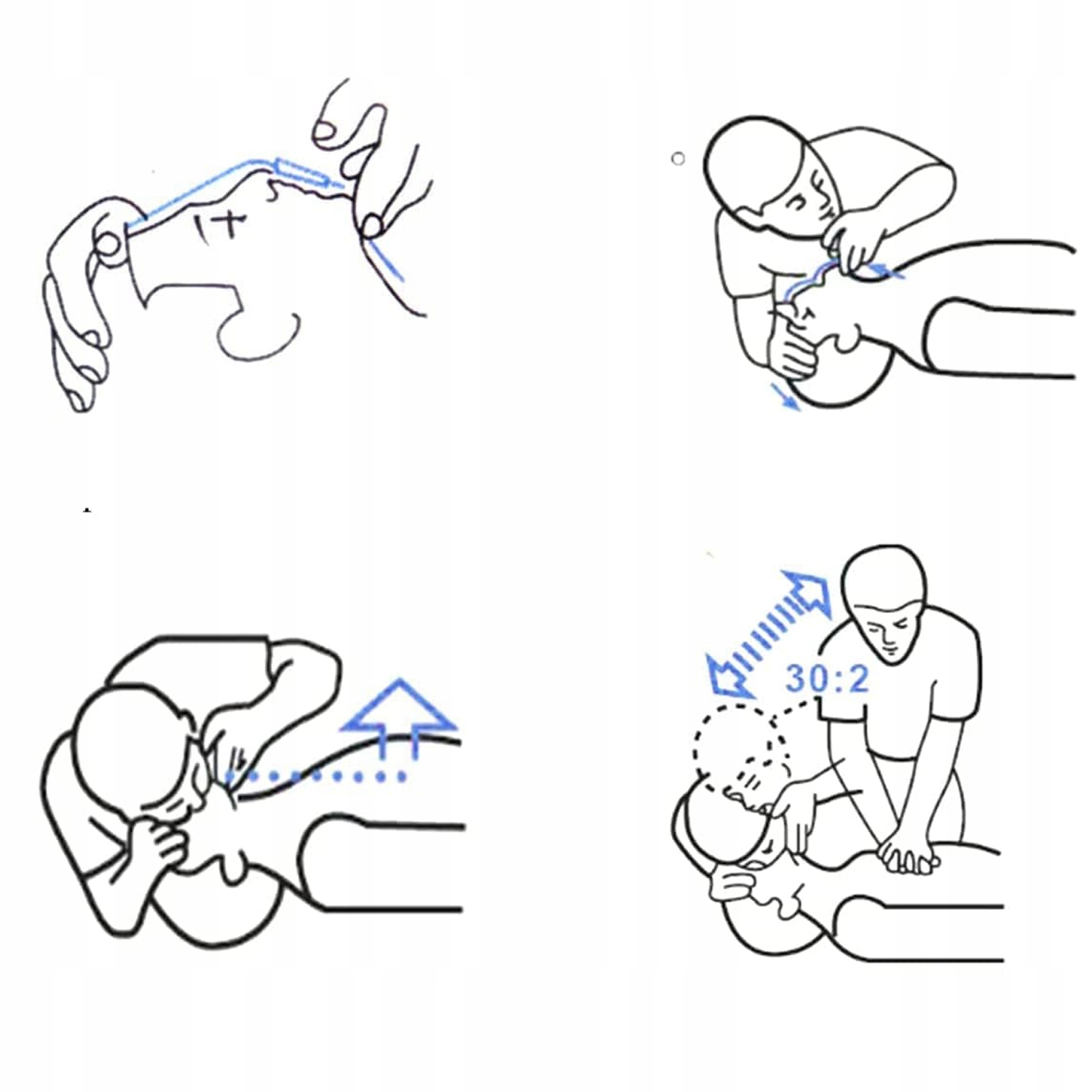 30:2