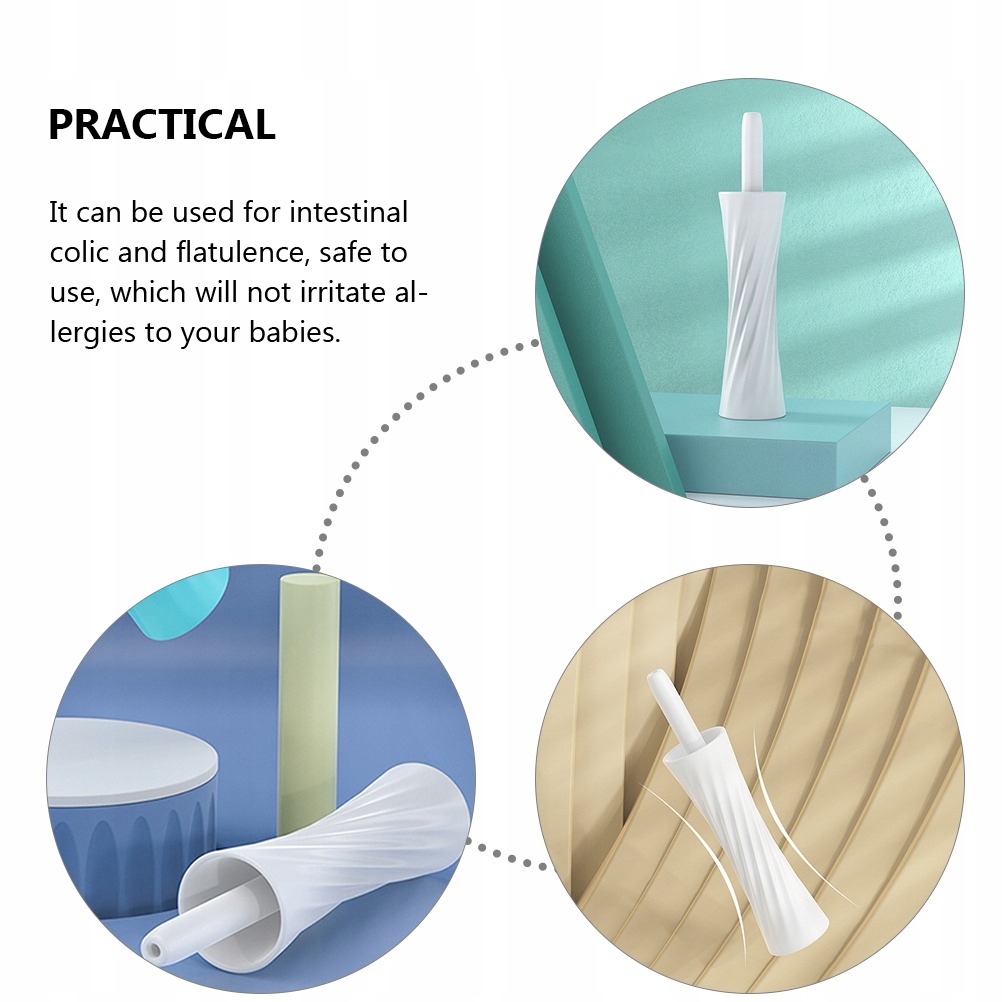 PRACTICAL

It can be used for intestinal colic and flatulence, safe to use, which will not irritate allergies to your babies.