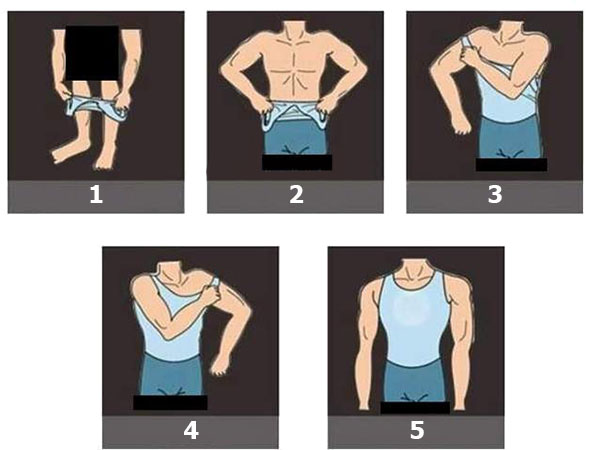 1
2
3
4
5