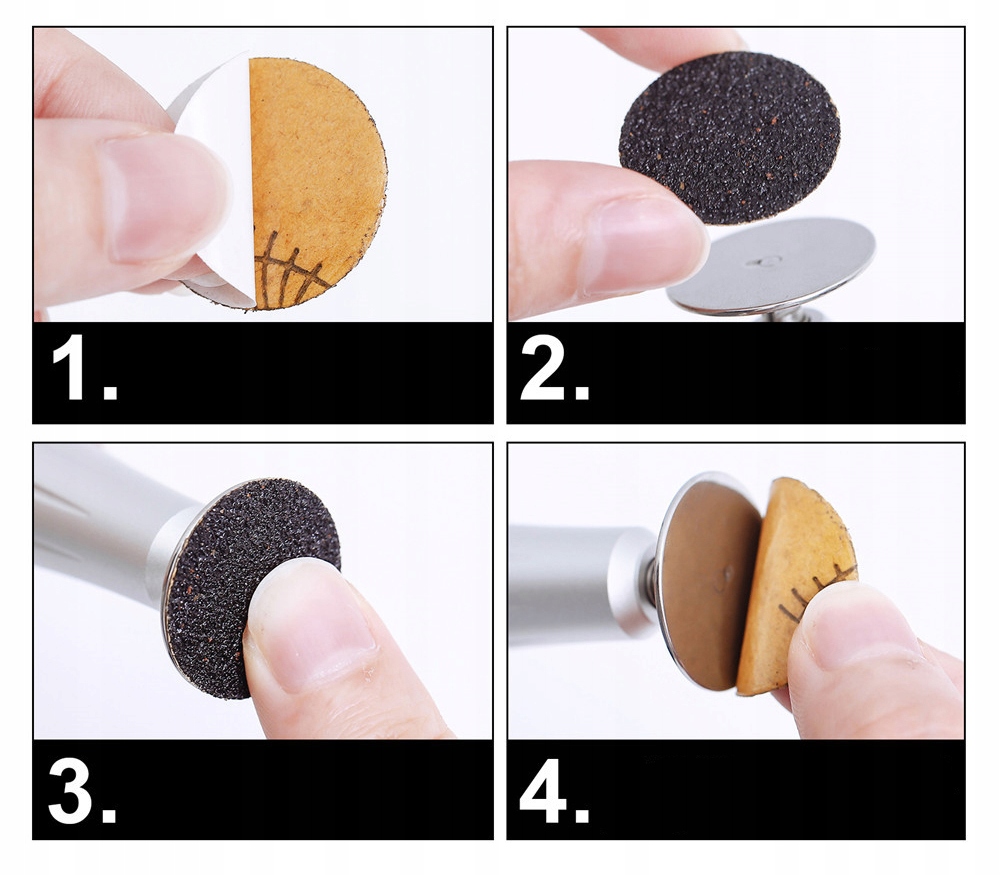 1.

2.

3.

4.