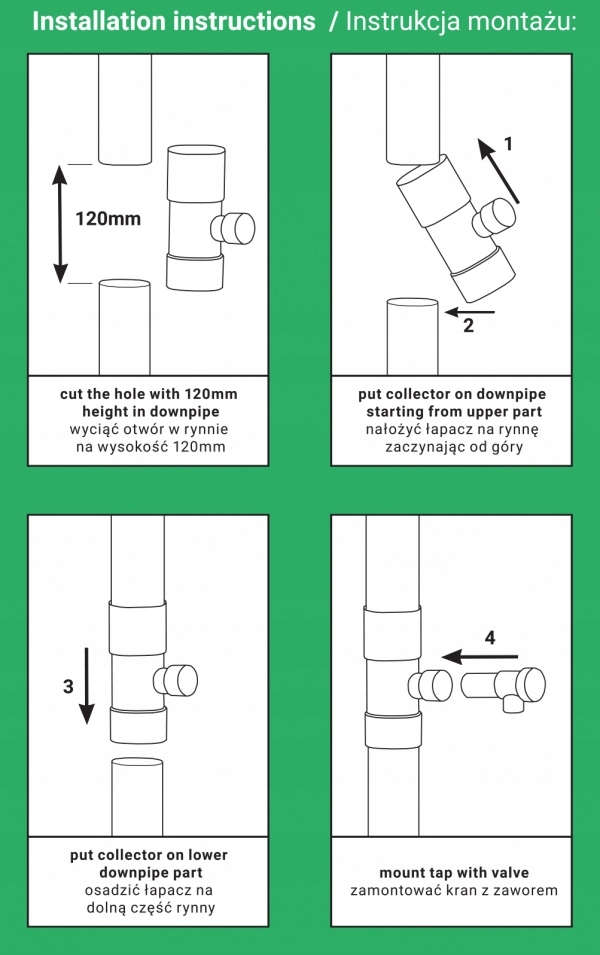 Installation instructions / Instrukcja montażu:

120mm

cut the hole with 120mm height in downpipe
wyciąć otwór w rynnie na wysokość 120mm

1

2

put collector on downpipe starting from upper part
nałożyć łapacz na rynnę zaczynając od góry

3

put collector on lower downpipe part
osadzić łapacz na dolną część rynny

4

mount tap with valve
zamontować kran z zaworem