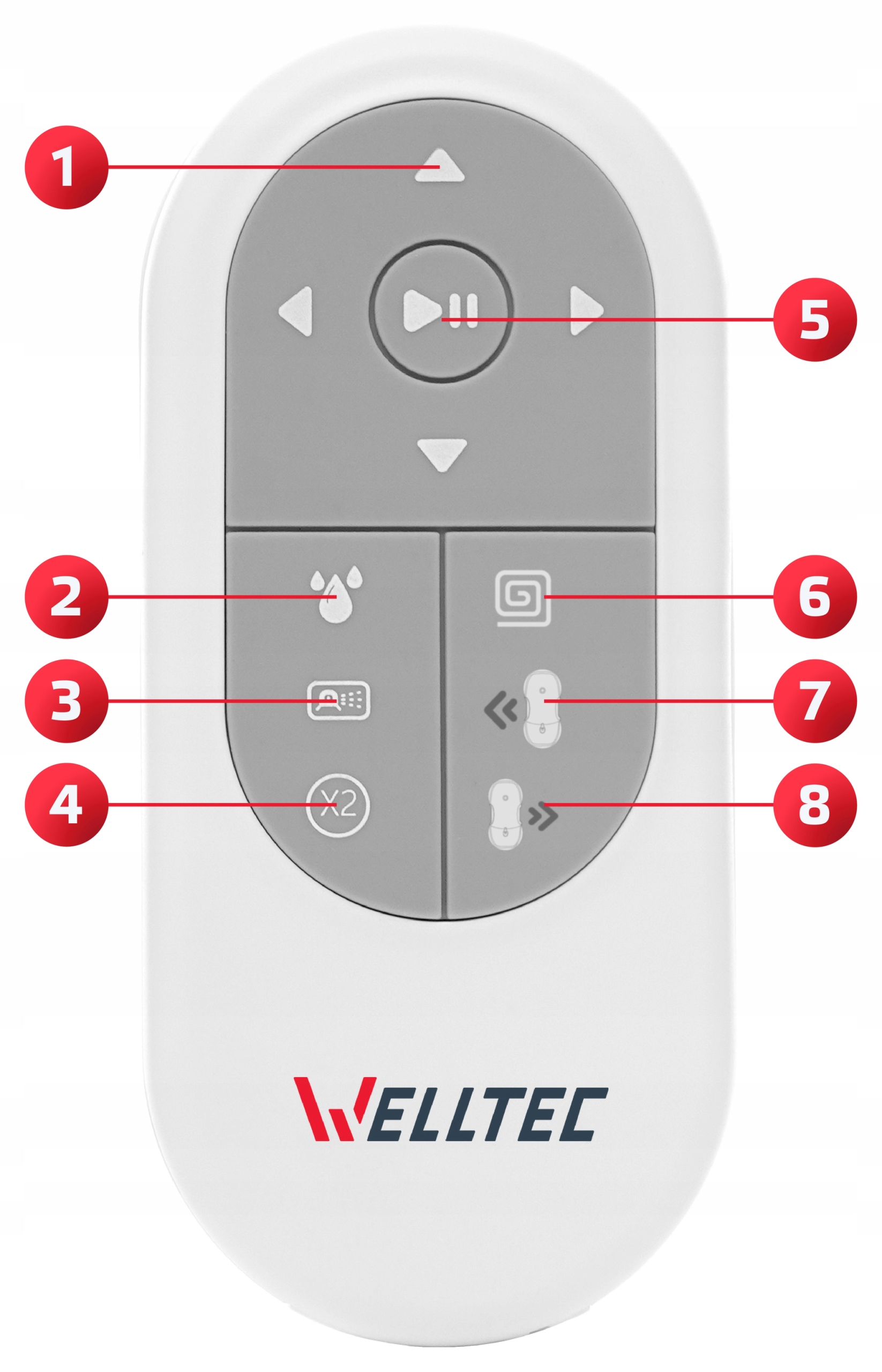 1
5
2
6
3
7
4
X2
8
WELLTEC