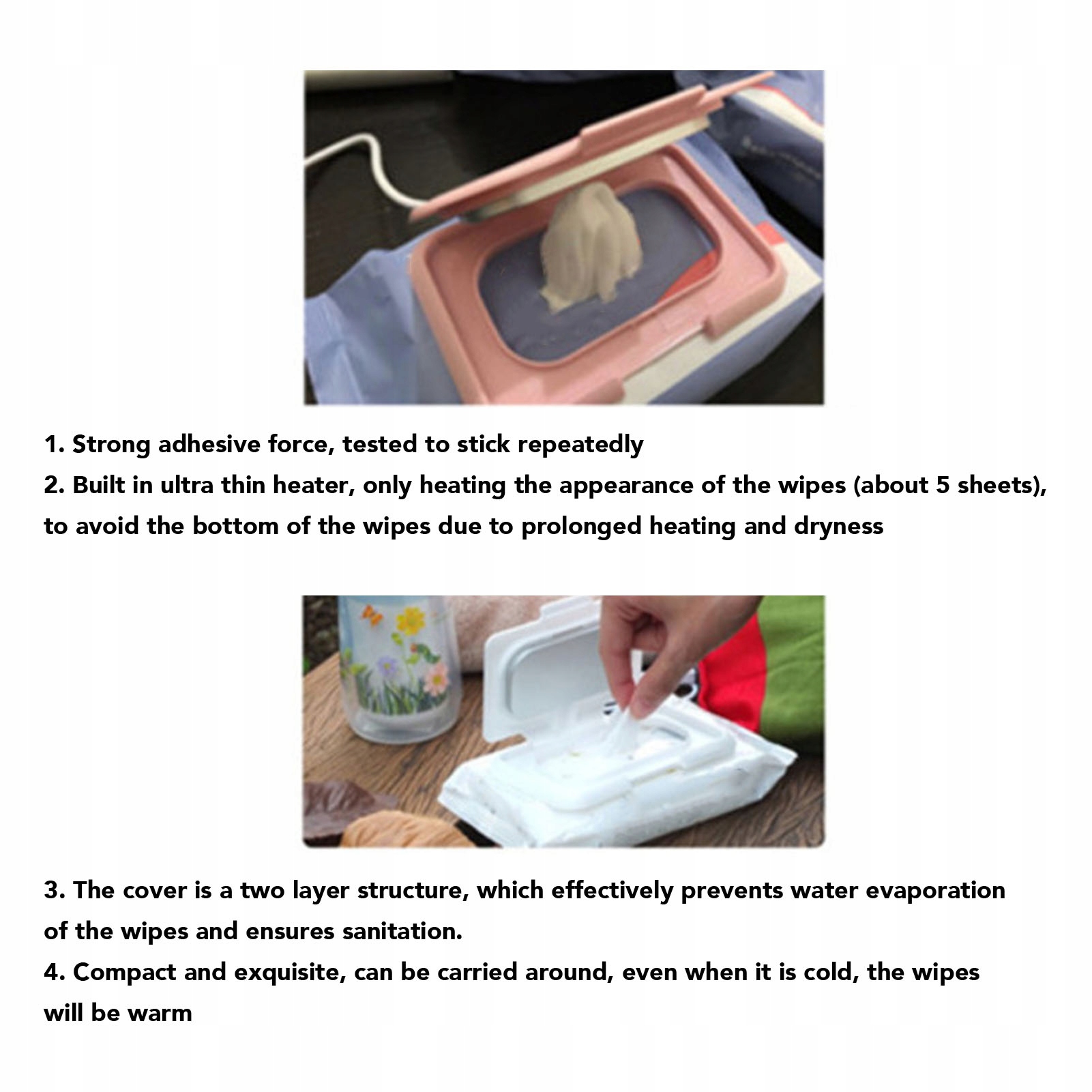 1. Strong adhesive force, tested to stick repeatedly
2. Built in ultra thin heater, only heating the appearance of the wipes (about 5 sheets), to avoid the bottom of the wipes due to prolonged heating and dryness

3. The cover is a two layer structure, which effectively prevents water evaporation of the wipes and ensures sanitation.
4. Compact and exquisite, can be carried around, even when it is cold, the wipes will be warm