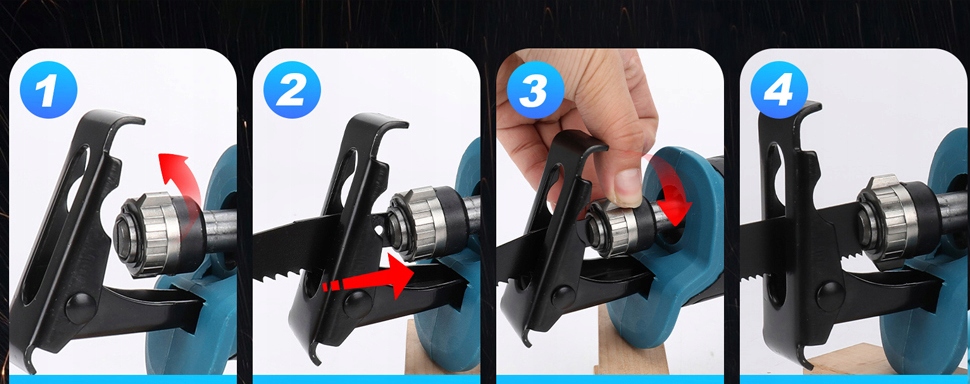 1

2

3

4