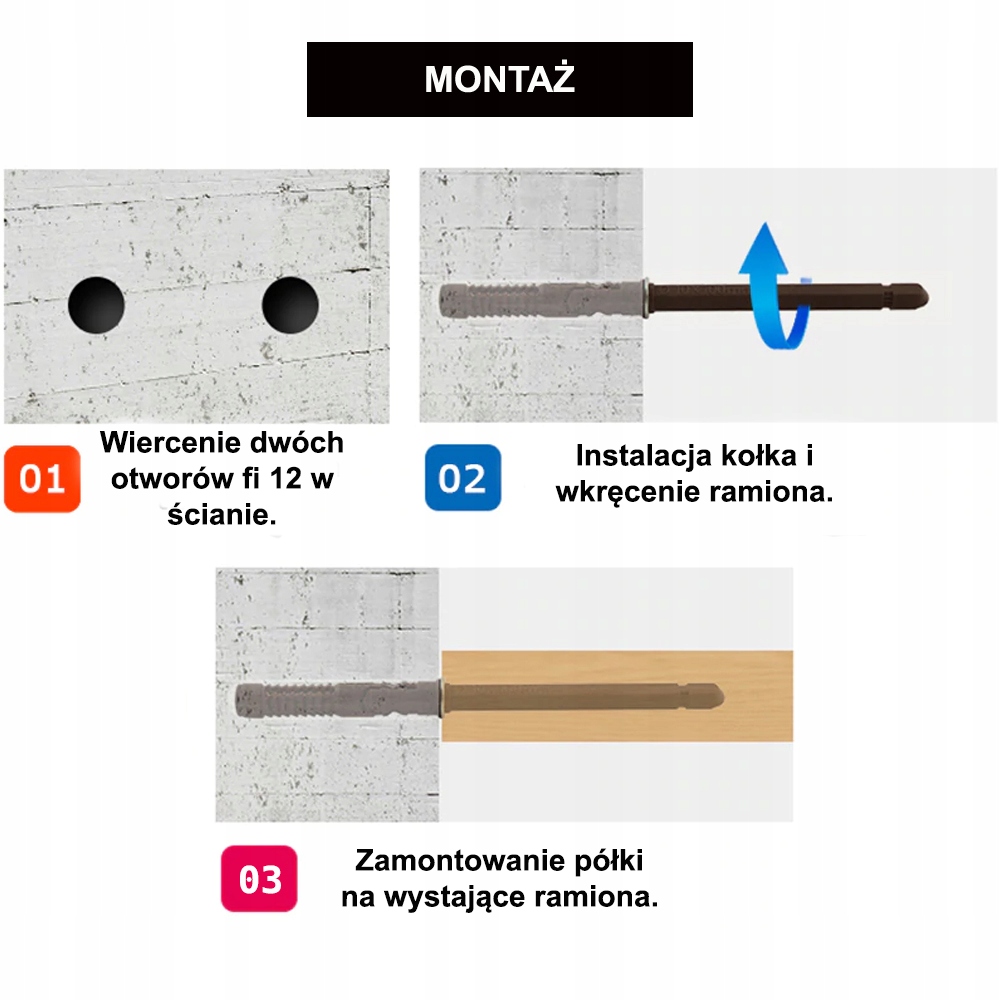 MONTAŻ

01 Wiercenie dwóch otworów fi 12 w ścianie.

02 Instalacja kołka i wkręcenie ramiona.

03 Zamontowanie półki na wystające ramiona.