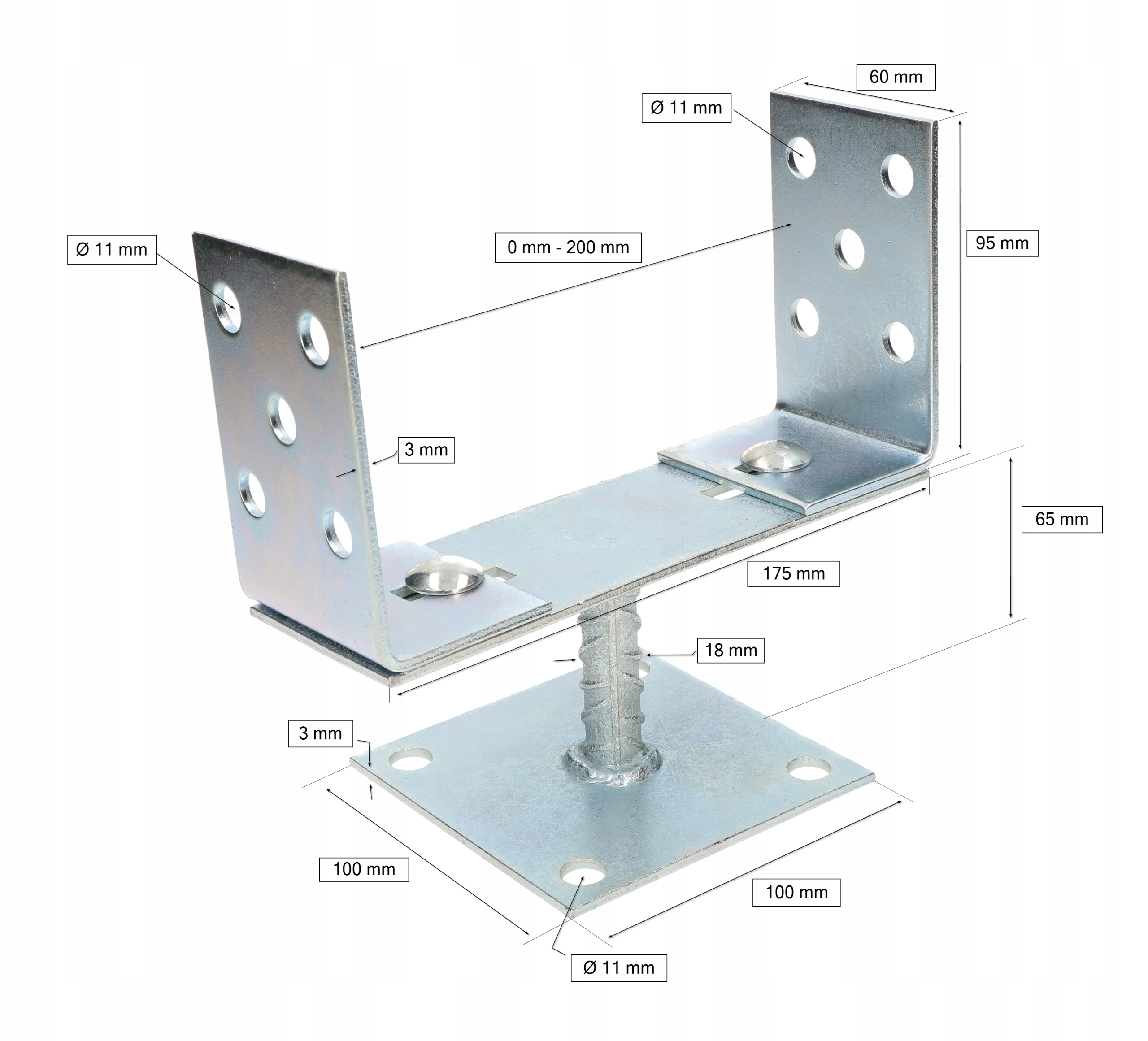 60 mm

Ø 11 mm

95 mm

Ø 11 mm

0 mm - 200 mm

3 mm

65 mm

175 mm

18 mm

3 mm

100 mm

100 mm

Ø 11 mm