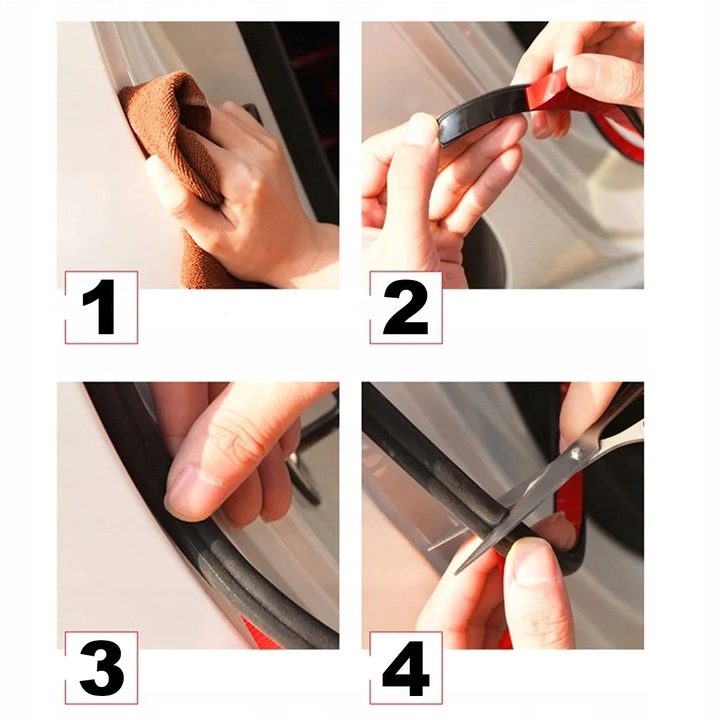 1

2

3

4