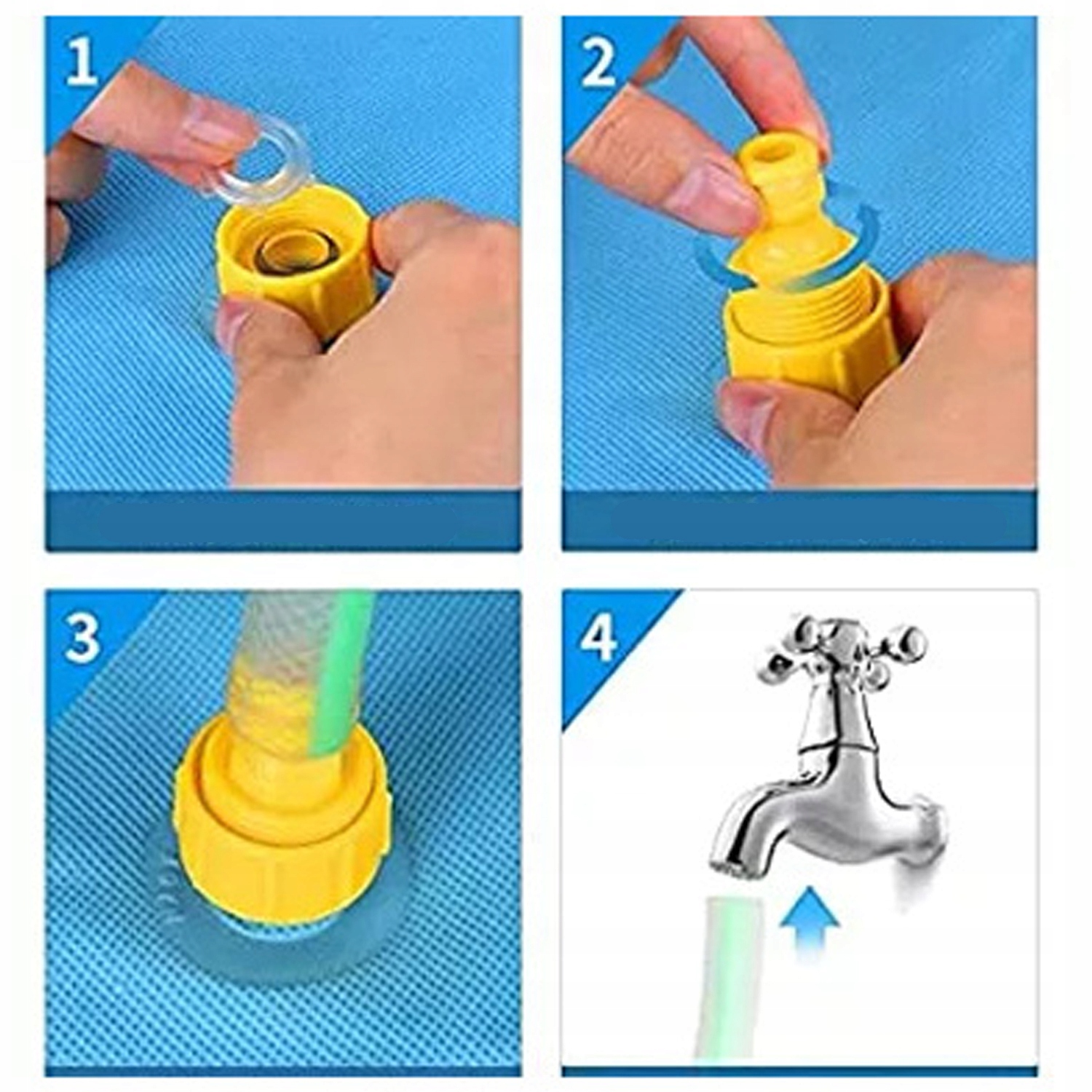 1

2

3

4