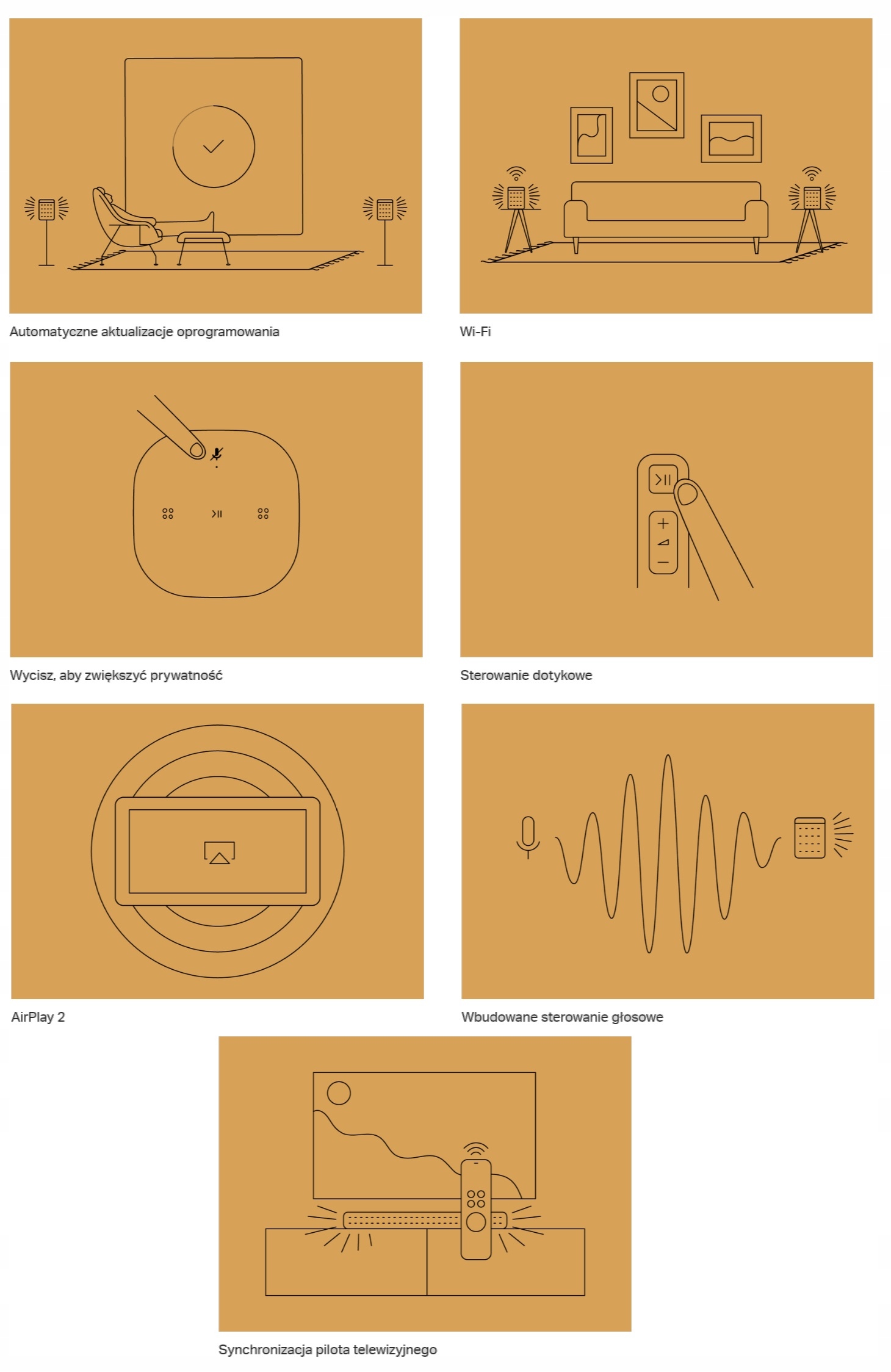 Automatyczne aktualizacje oprogramowania

Wi-Fi

Wycisz, aby zwiększyć prywatność

Sterowanie dotykowe

AirPlay 2

Wbudowane sterowanie głosowe

Synchronizacja pilota telewizyjnego