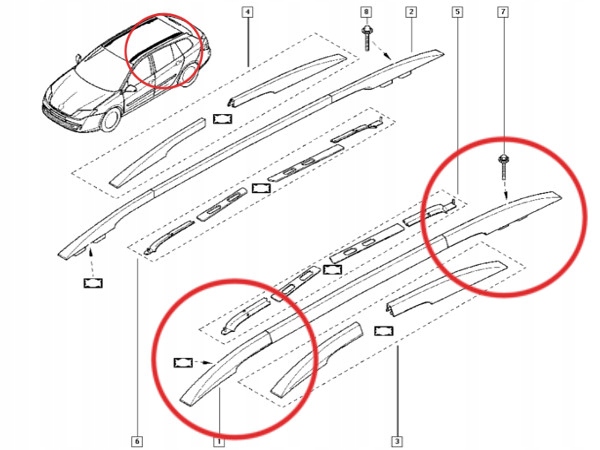 4
8
2
5
7
6
1
3