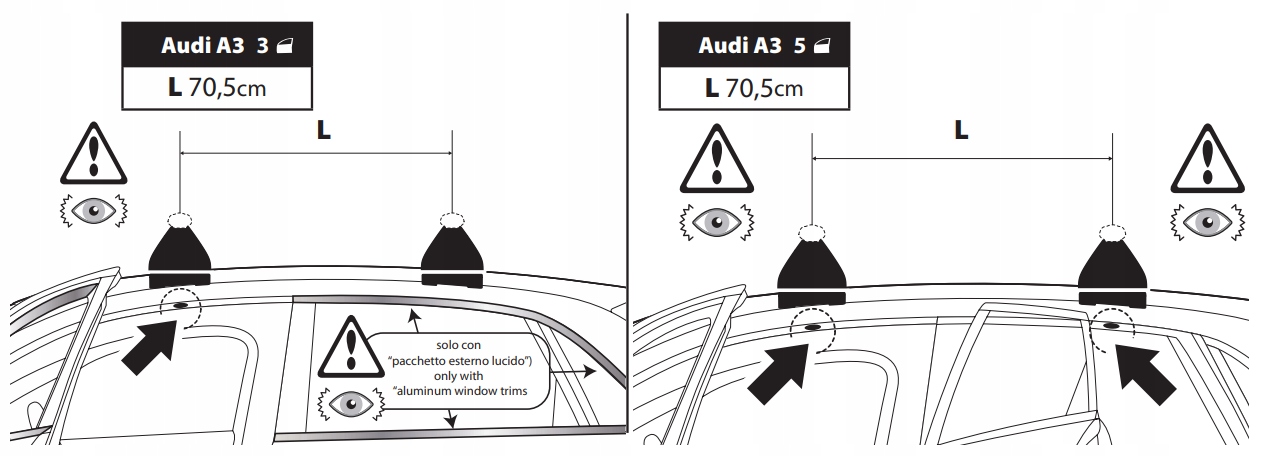 Audi A3 3

L 70,5cm

L

solo con "pacchetto esterno lucido") only with "aluminum window trims

Audi A3 5

L 70,5cm

L