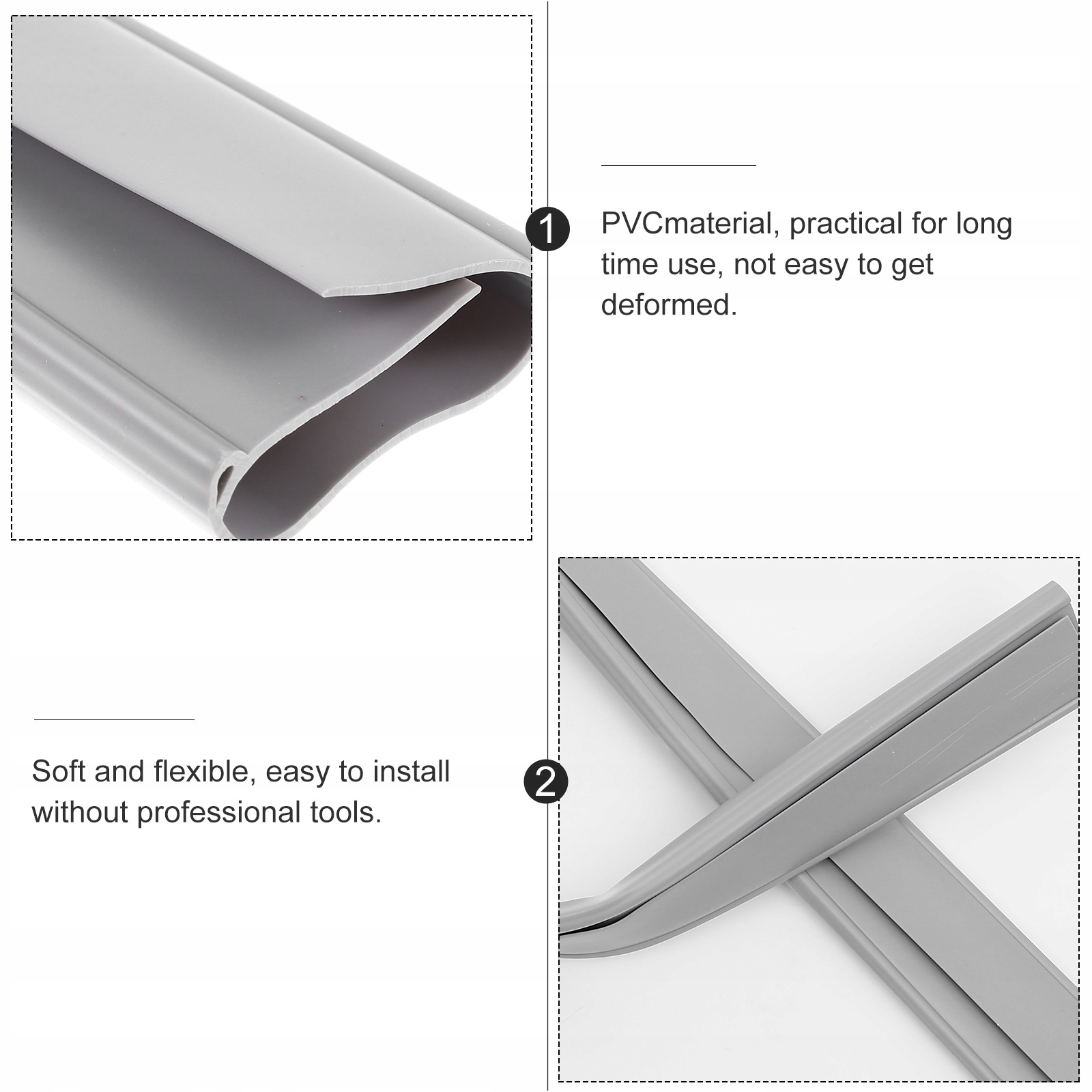 1

PVCmaterial, practical for long time use, not easy to get deformed.

Soft and flexible, easy to install without professional tools.

2