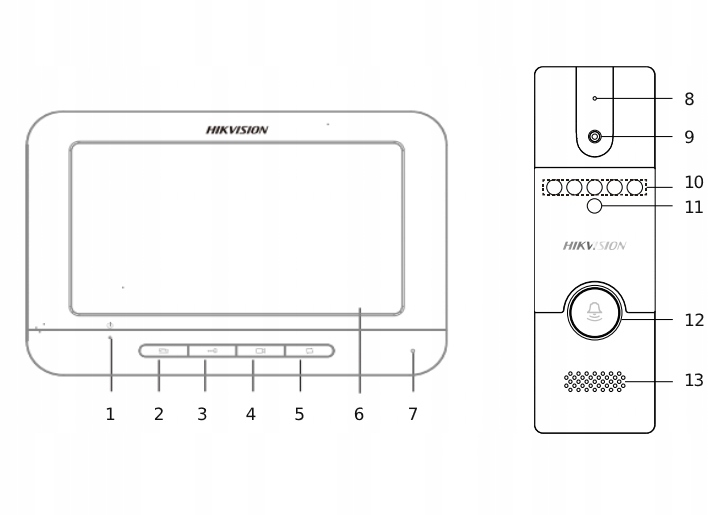 HIKVISION

1 2 3 4 5 6 7

8
9
10
11
HIKVISION
12
13