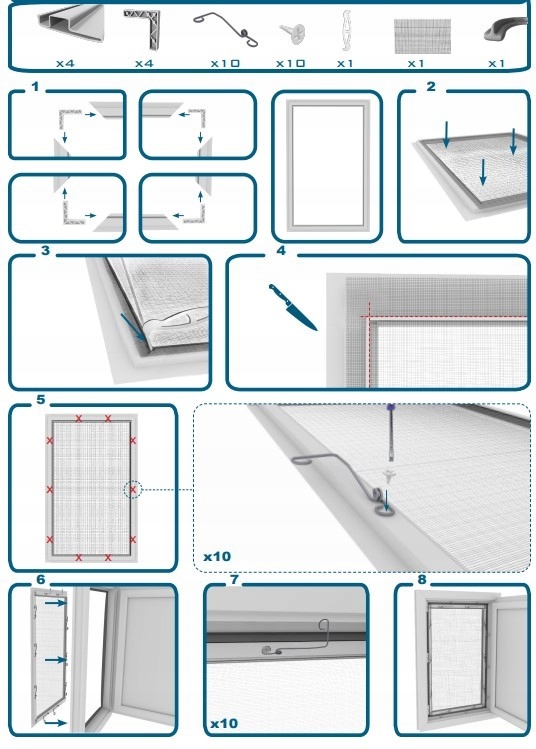 x4
x4
x10
x10
x1
x1
x1

1

2

3

4

5

x10

6

7

x10

8