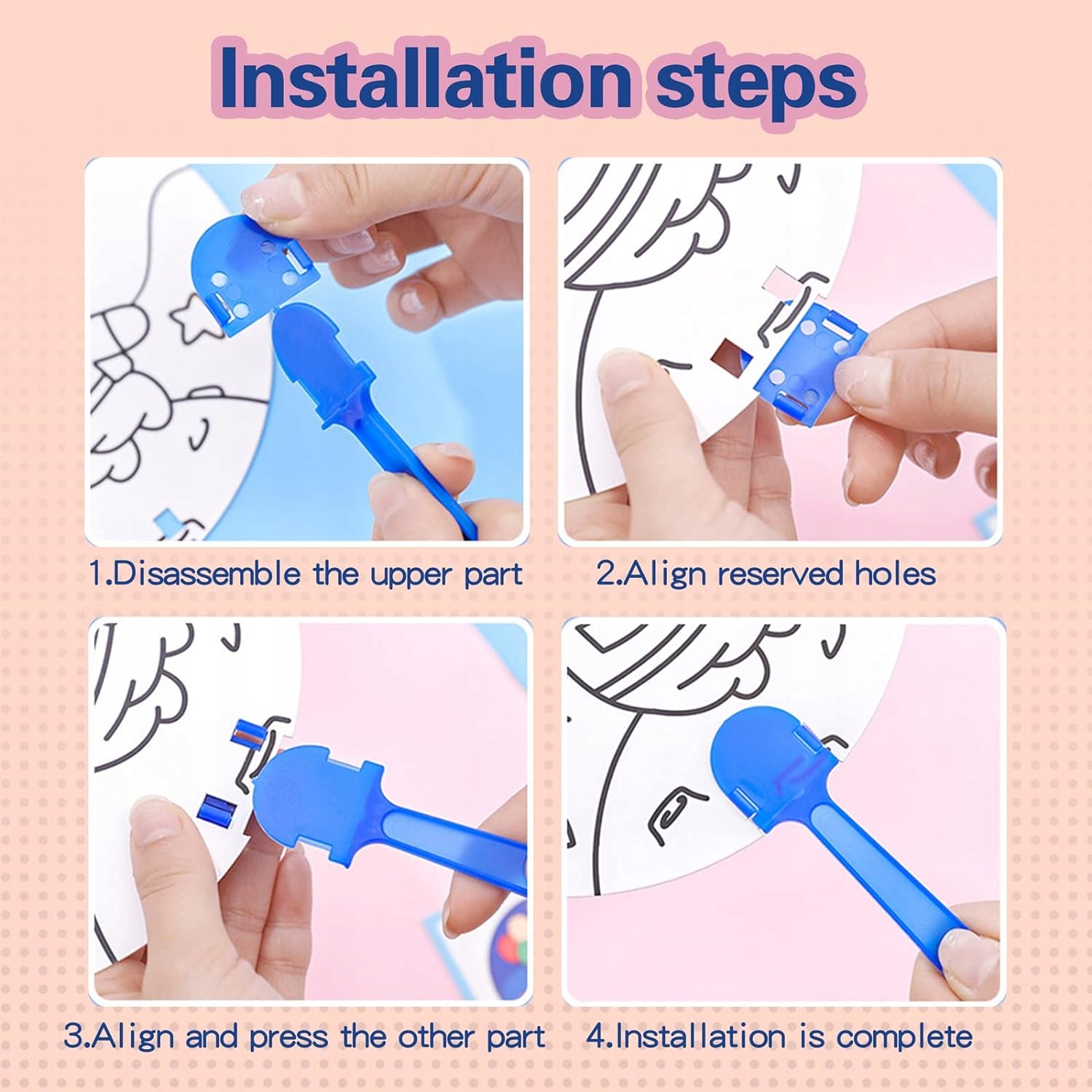 Installation steps

1.Disassemble the upper part

2.Align reserved holes

3.Align and press the other part

4.Installation is complete