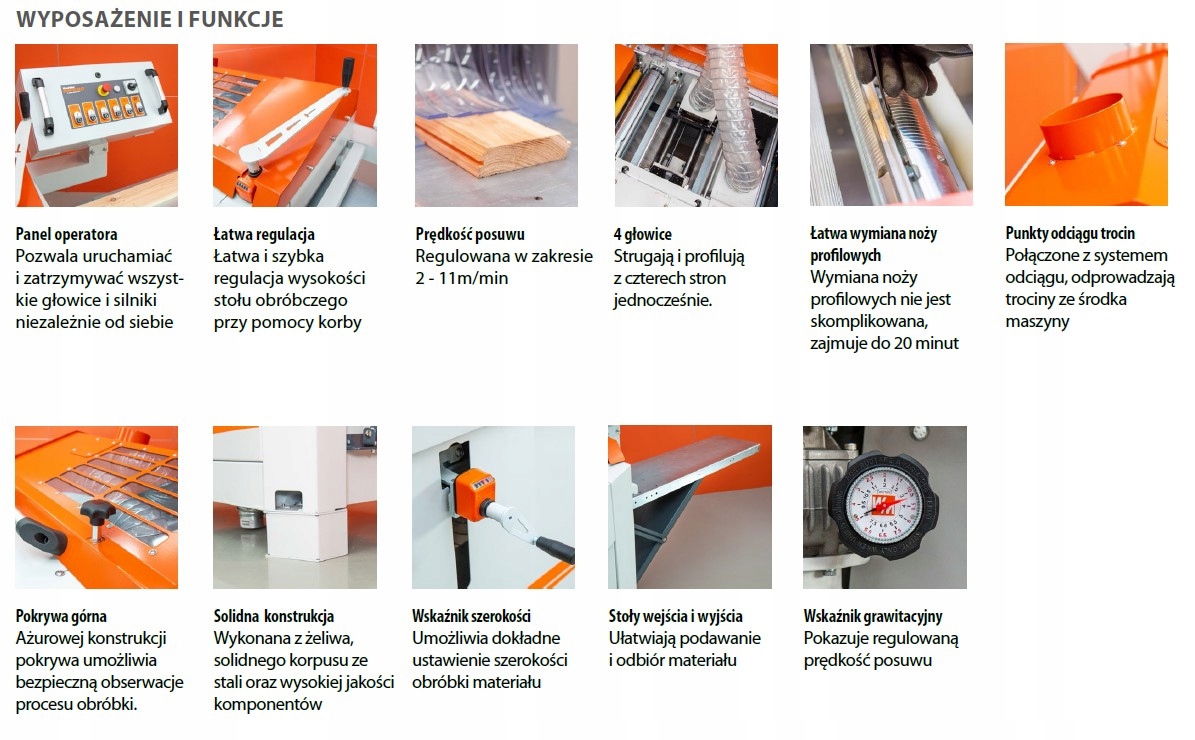 WYPOSAŻENIE I FUNKCJE

Panel operatora
Pozwala uruchamiać i zatrzymywać wszystkie głowice i silniki niezależnie od siebie

Łatwa regulacja
Łatwa i szybka regulacja wysokości stołu obróbczego przy pomocy korby

Prędkość posuwu
Regulowana w zakresie 2 - 11m/min

4 głowice
Strugają i profilują z czterech stron jednocześnie.

Łatwa wymiana noży profilowych
Wymiana noży profilowych nie jest skomplikowana, zajmuje do 20 minut

Punkty odciągu trocin
Połączone z systemem odciągu, odprowadzają trociny ze środka maszyny

Pokrywa górna
Ażurowej konstrukcji pokrywa umożliwia bezpieczną obserwacje procesu obróbki.

Solidna konstrukcja
Wykonana z żeliwa, solidnego korpusu ze stali oraz wysokiej jakości komponentów

Wskaźnik szerokości
Umożliwia dokładne ustawienie szerokości obróbki materiału

Stoły wejścia i wyjścia
Ułatwiają podawanie i odbiór materiału

Wskaźnik grawitacyjny
Pokazuje regulowaną prędkość posuwu