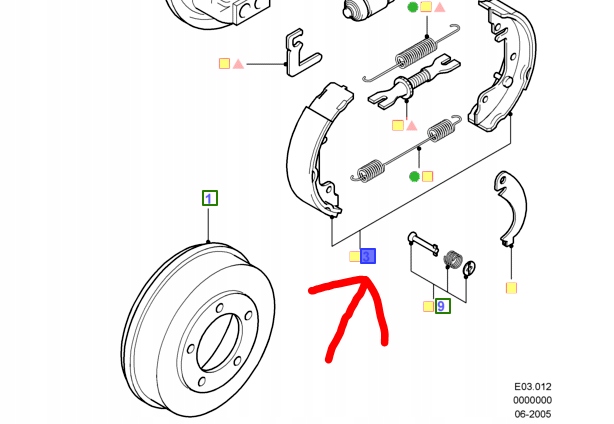 1

3

9

E03.012
0000000
06-2005