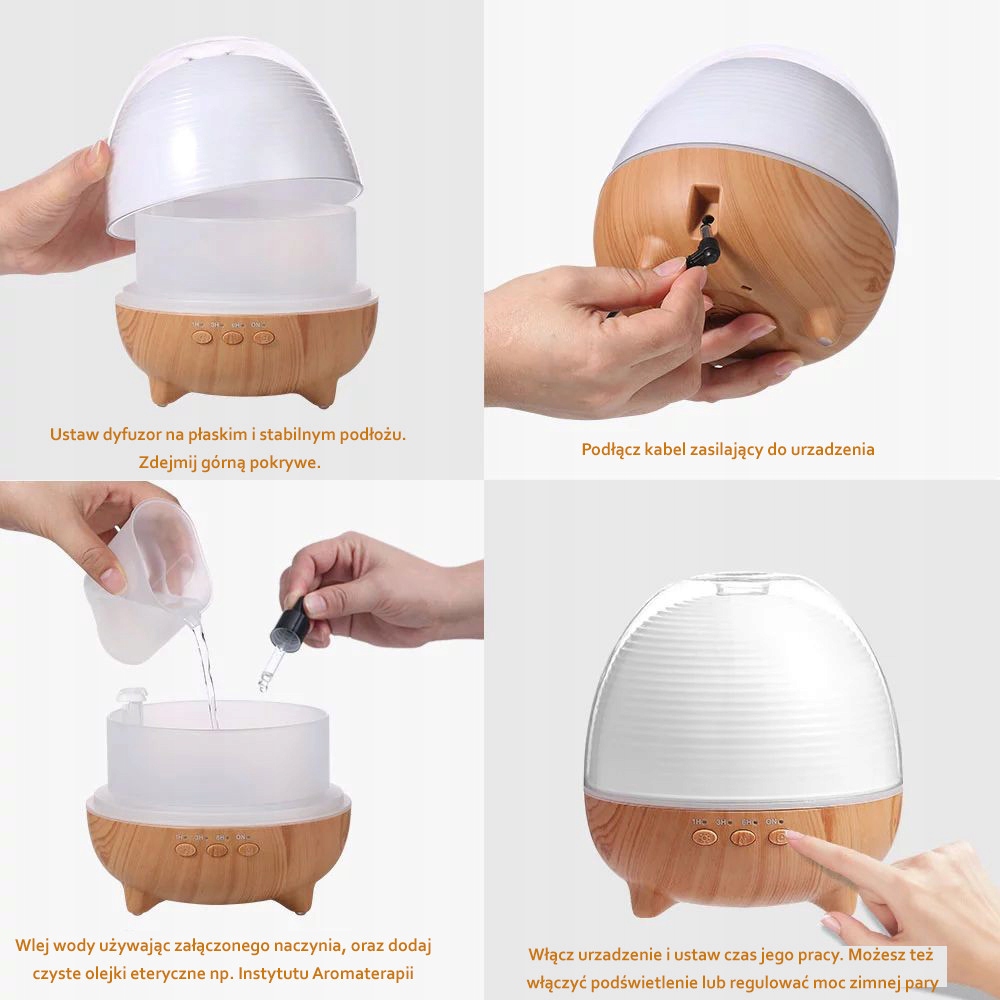 1H 3H 6H ON

Ustaw dyfuzor na płaskim i stabilnym podłożu. Zdejmij górną pokrywe.

Podłącz kabel zasilający do urzadzenia

1H 3H 6H ON

Wlej wody używając załączonego naczynia, oraz dodaj czyste olejki eteryczne np. Instytutu Aromaterapii

1H 3H 6H ON

Włącz urzadzenie i ustaw czas jego pracy. Możesz też włączyć podświetlenie lub regulować moc zimnej pary