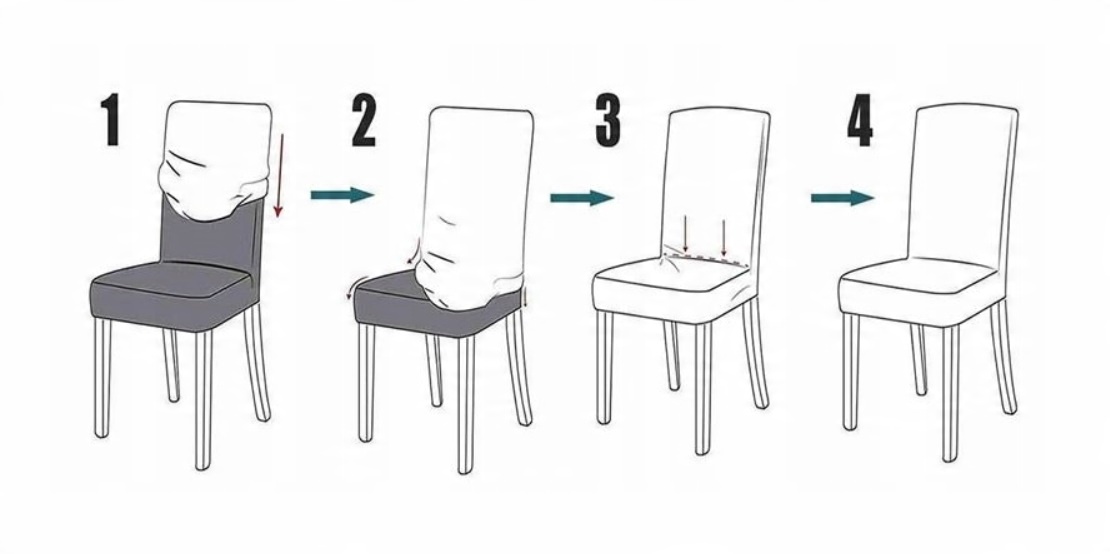 1
2
3
4