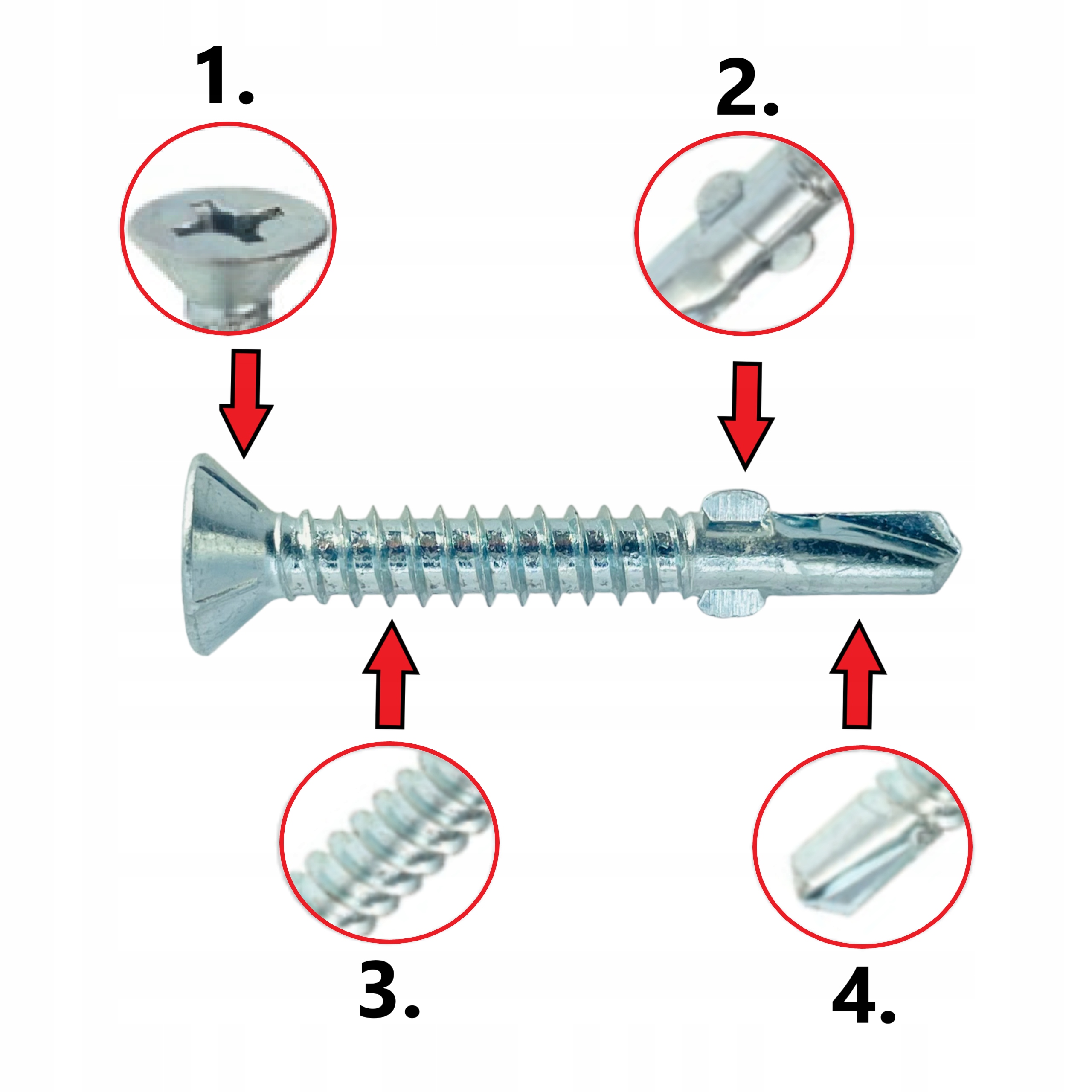 1.

2.

3.

4.