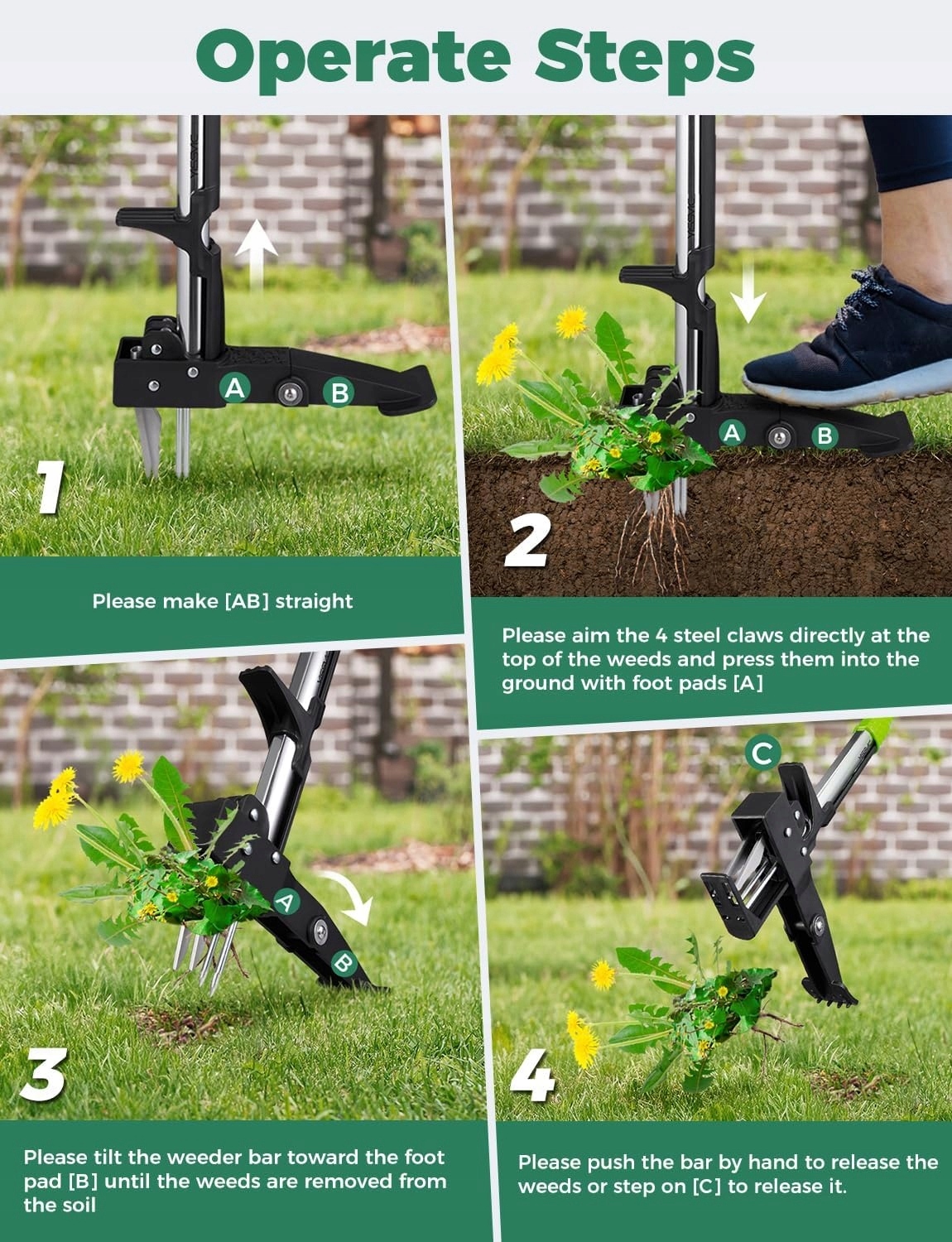 Operate Steps

A
B
1

Please make [AB] straight

A
B
2

Please aim the 4 steel claws directly at the top of the weeds and press them into the ground with foot pads [A]

A
B
3

Please tilt the weeder bar toward the foot pad [B] until the weeds are removed from the soil

C
4

Please push the bar by hand to release the weeds or step on [C] to release it.