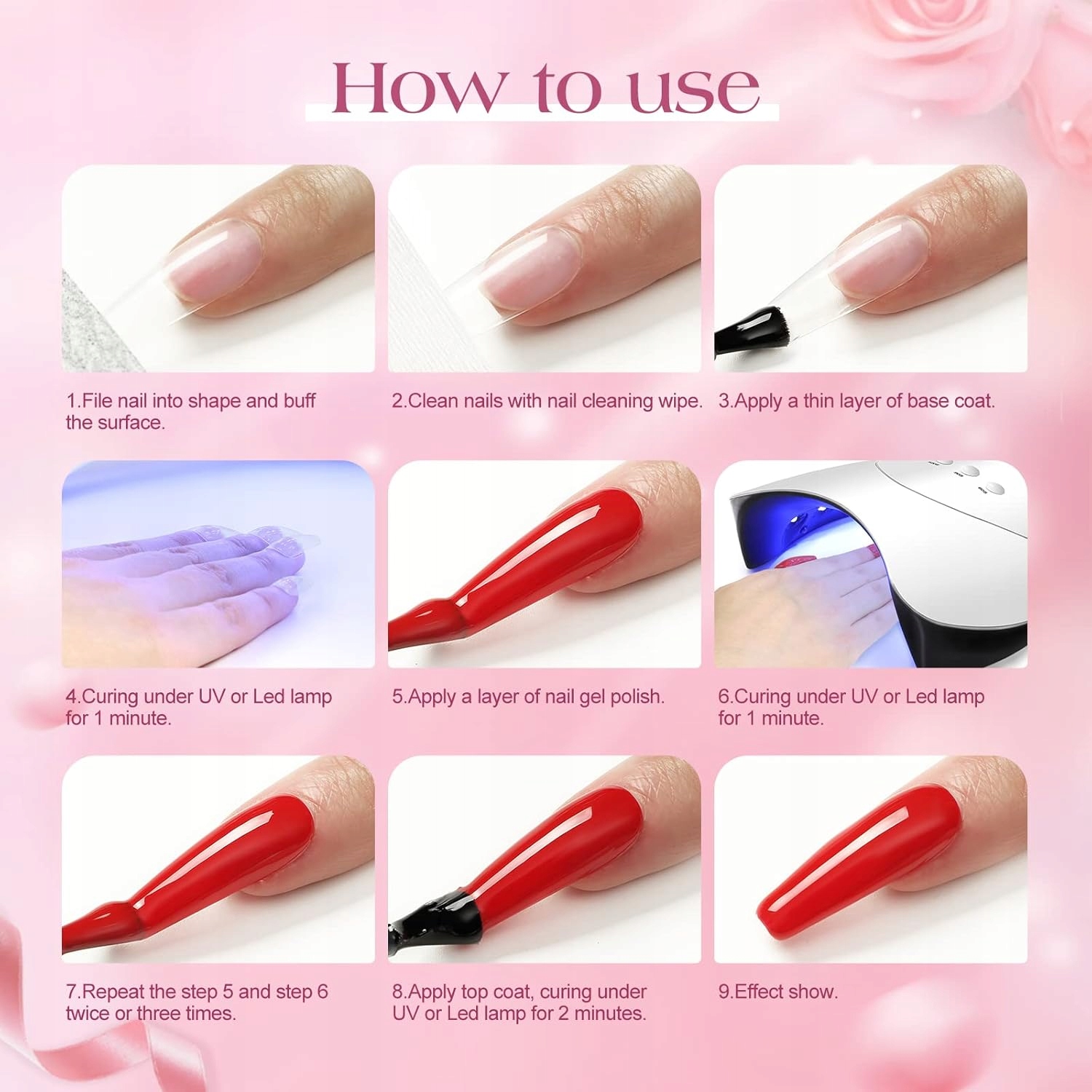 How to use

1.File nail into shape and buff the surface.

2.Clean nails with nail cleaning wipe.

3.Apply a thin layer of base coat.

4.Curing under UV or Led lamp for 1 minute.

5.Apply a layer of nail gel polish.

6.Curing under UV or Led lamp for 1 minute.

7.Repeat the step 5 and step 6 twice or three times.

8.Apply top coat, curing under UV or Led lamp for 2 minutes.

9.Effect show.