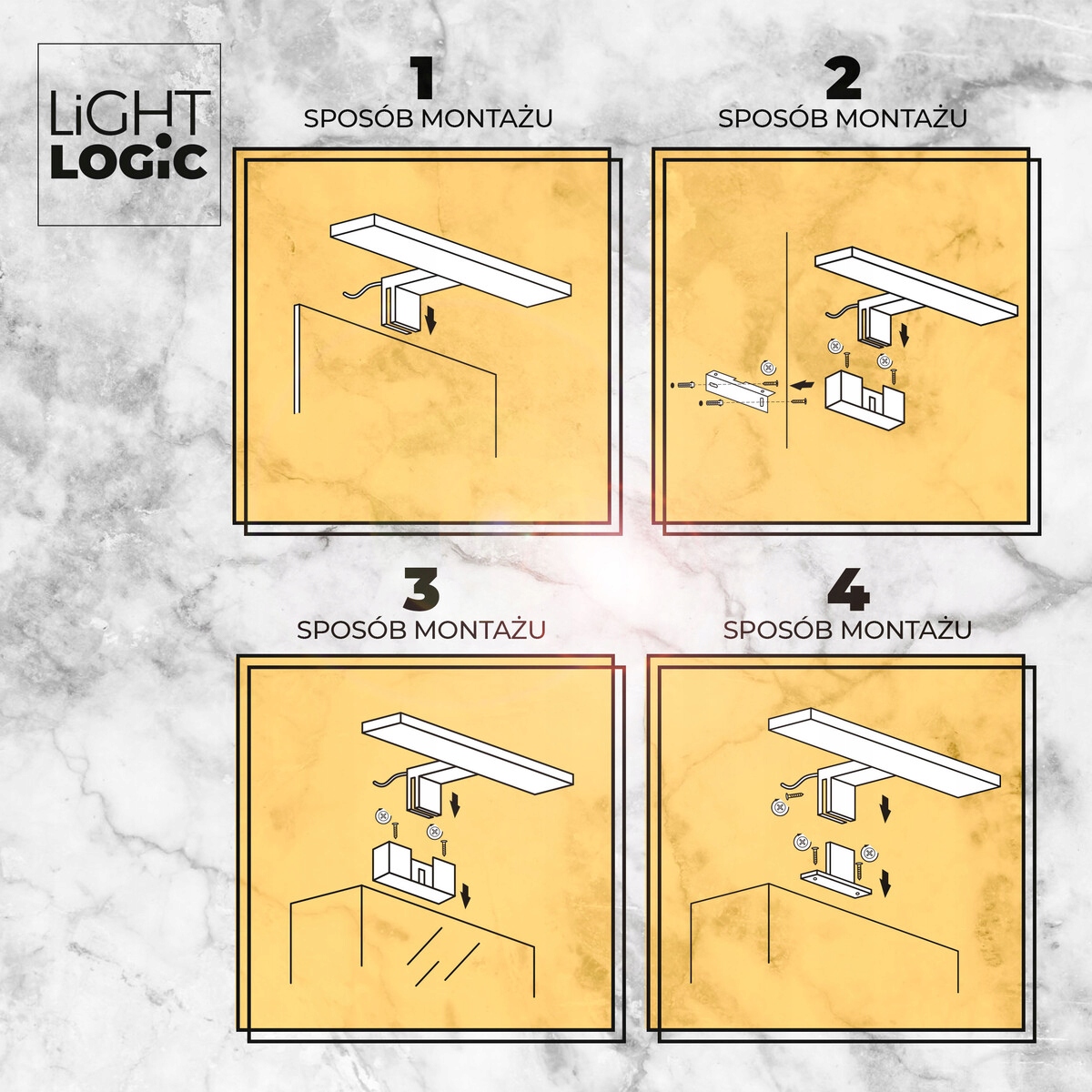 LiGHT LOGiC

1
SPOSÓB MONTAŻU

2
SPOSÓB MONTAŻU

3
SPOSÓB MONTAŻU

4
SPOSÓB MONTAŻU