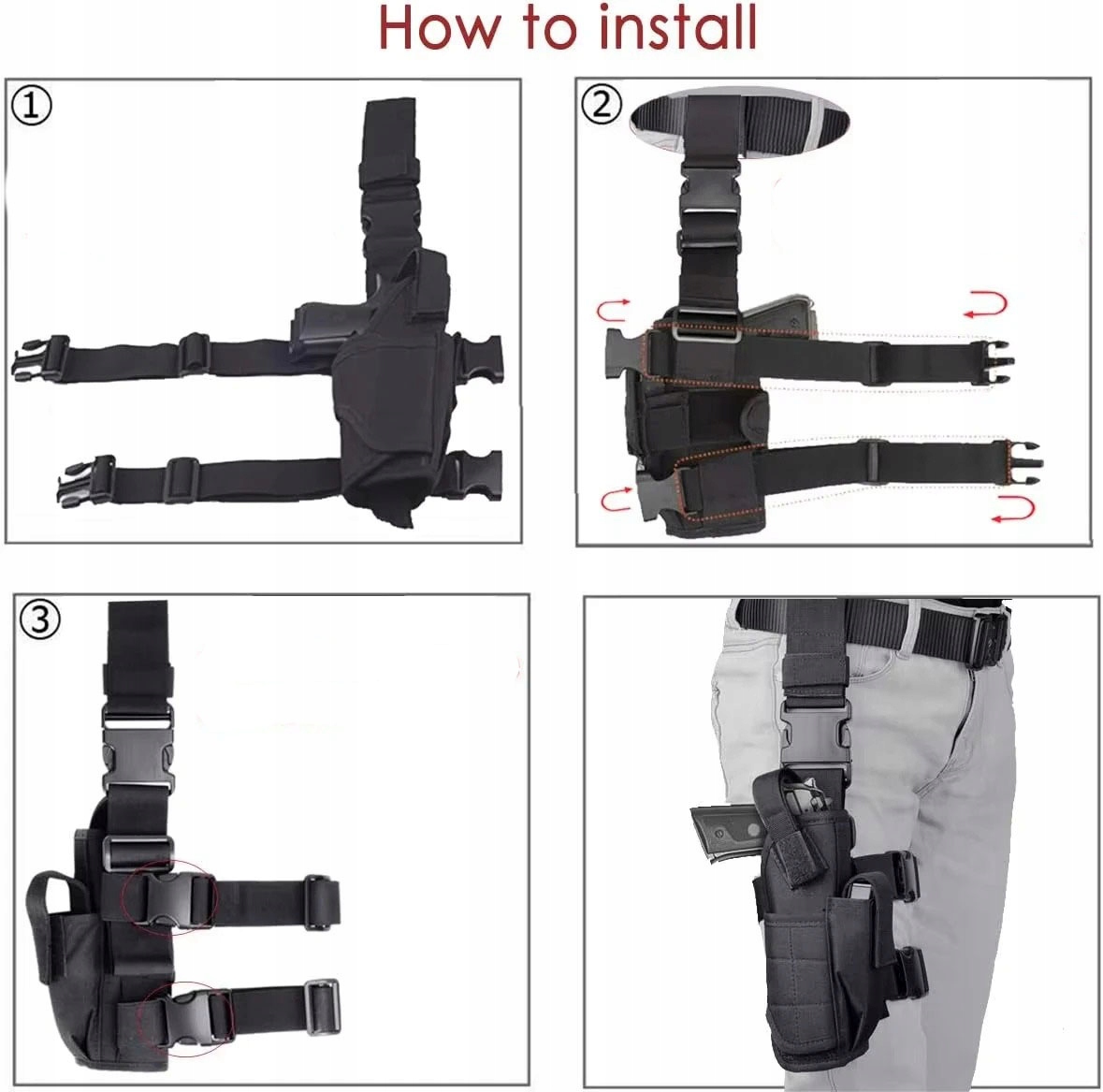 How to install

①

②

③