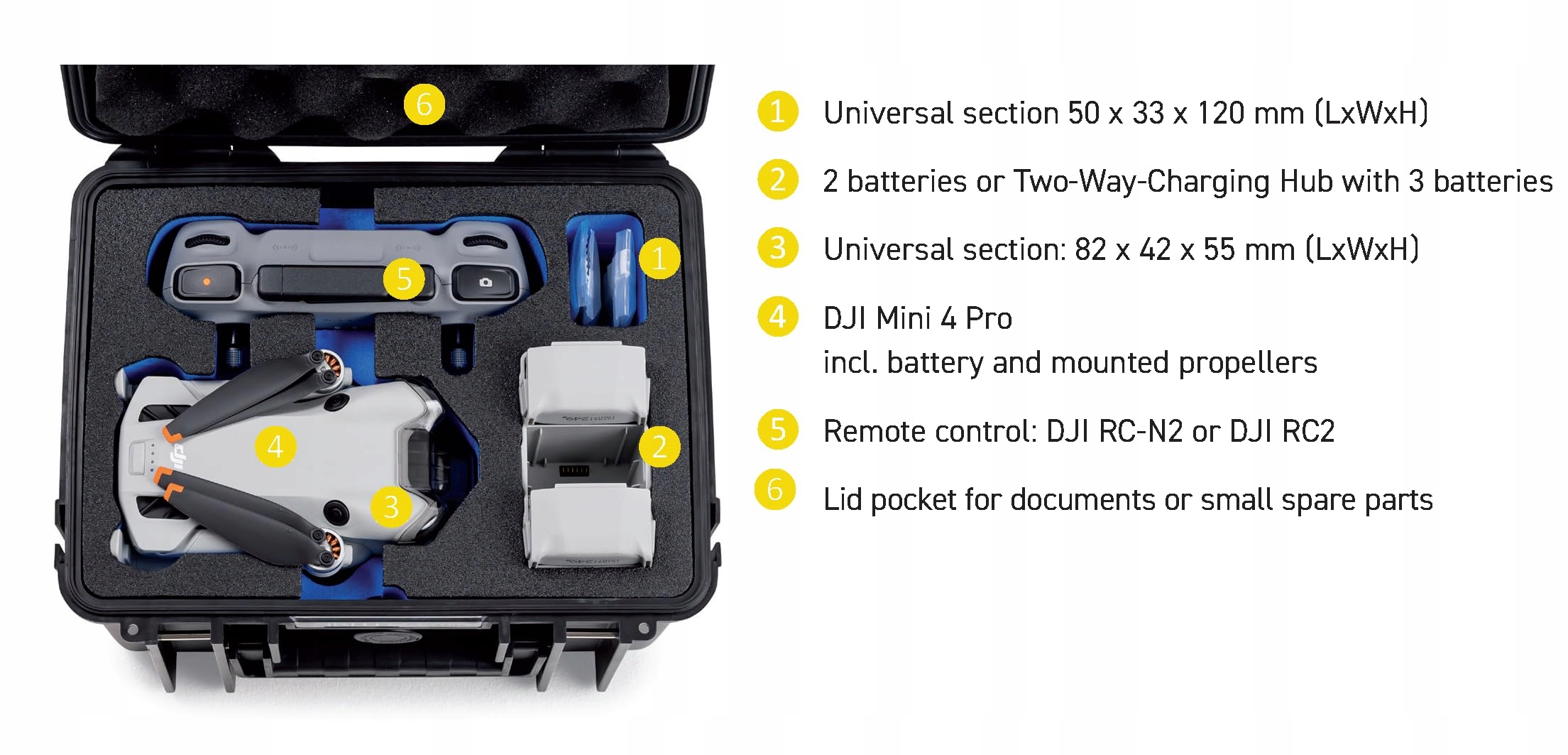 6
5
1
4
2
3

1 Universal section 50 x 33 x 120 mm (LxWxH)

2 2 batteries or Two-Way-Charging Hub with 3 batteries

3 Universal section: 82 x 42 x 55 mm (LxWxH)

4 DJI Mini 4 Pro
incl. battery and mounted propellers

5 Remote control: DJI RC-N2 or DJI RC2

6 Lid pocket for documents or small spare parts