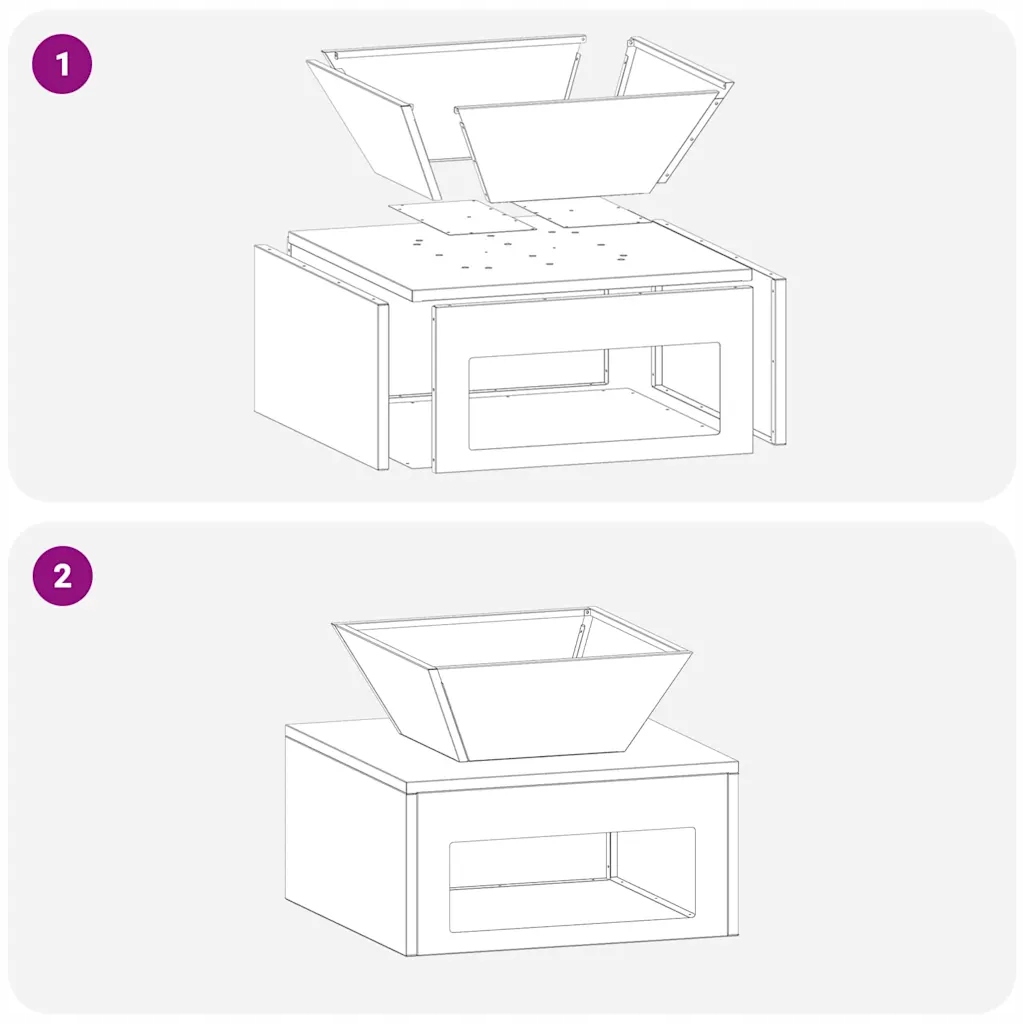 1

2