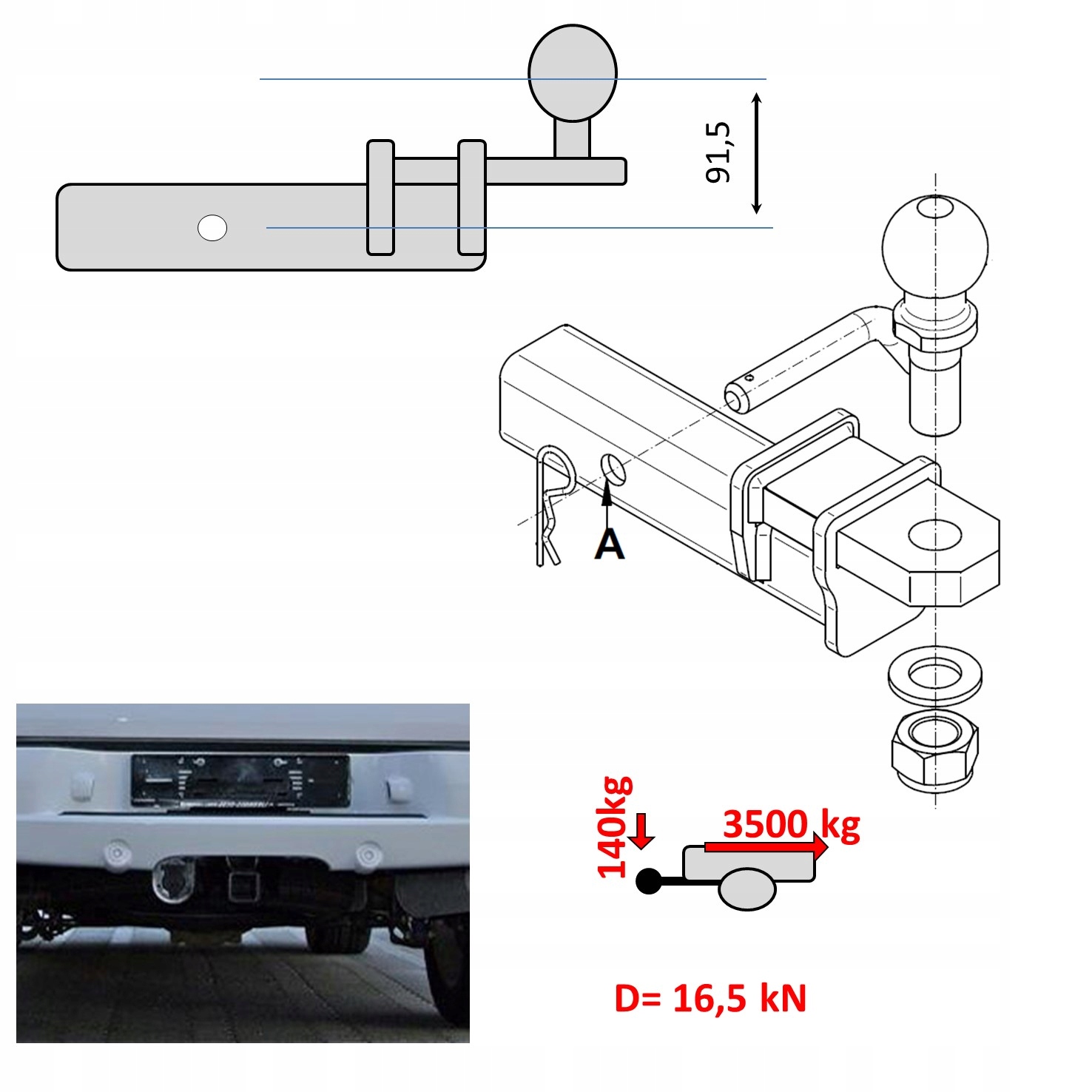 91,5

A

140kg

3500 kg

D= 16,5 kN