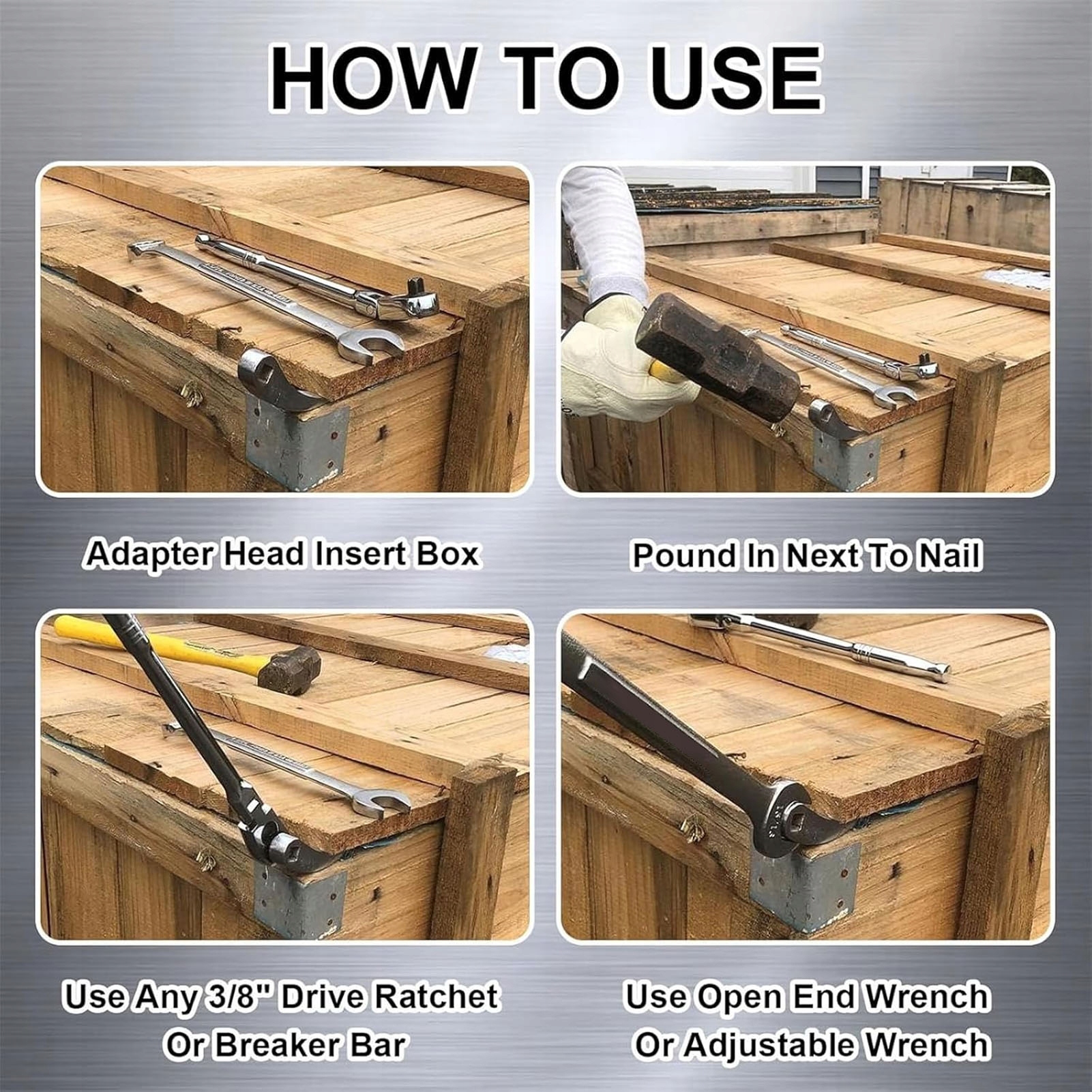 HOW TO USE

Adapter Head Insert Box

Pound In Next To Nail

Use Any 3/8" Drive Ratchet Or Breaker Bar

Use Open End Wrench Or Adjustable Wrench