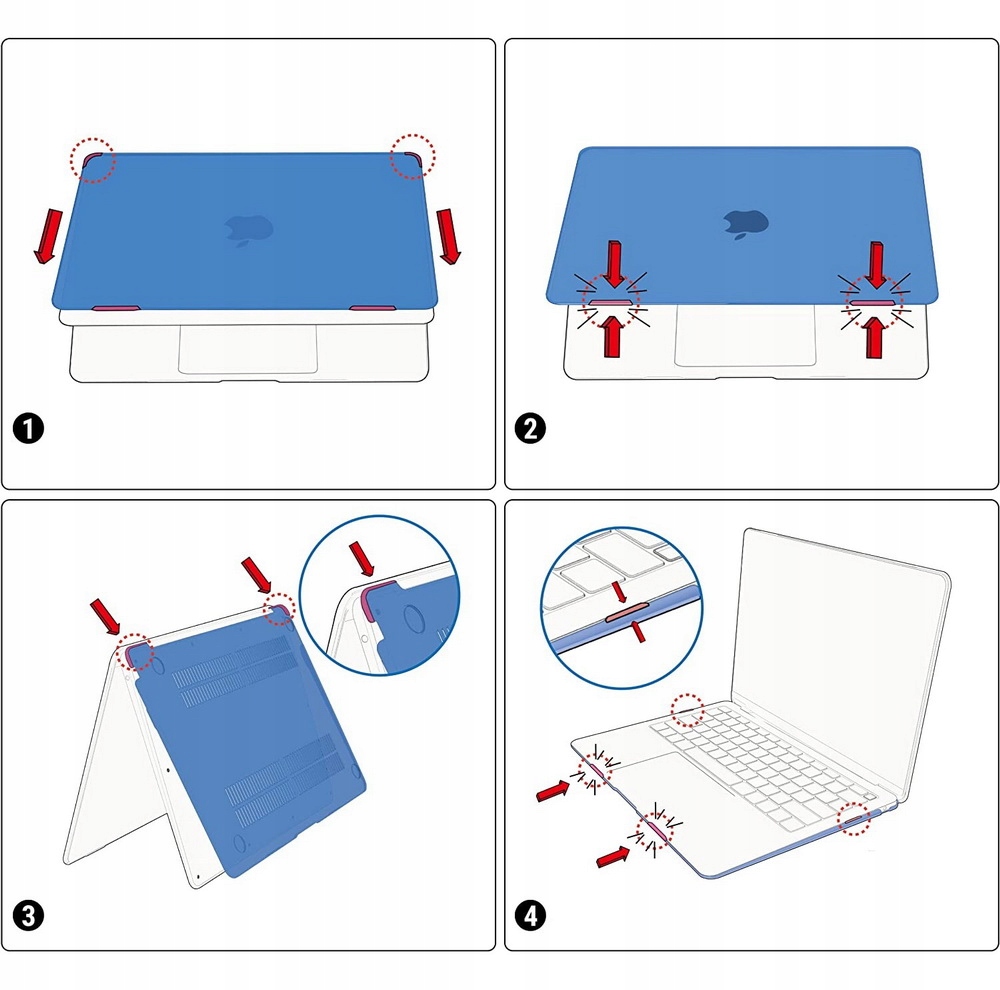 1

2

3

4